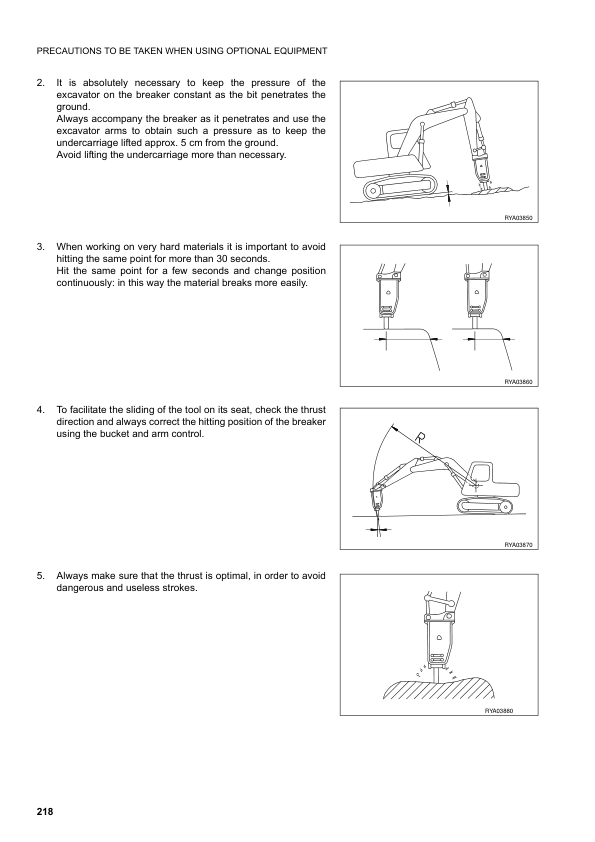 PRECAUTIONS TO BE TAKEN WHEN USING OPTIONAL EQUIPMENT

2. It is absolutely necessary to keep the pressure of the excavator on the breaker constant as the bit penetrates the ground.
Always accompany the breaker as it penetrates and use the excavator arms to obtain such a pressure as to keep the undercarriage lifted approx. 5 cm from the ground.
Avoid lifting the undercarriage more than necessary.

RYA03850

3. When working on very hard materials it is important to avoid hitting the same point for more than 30 seconds.
Hit the same point for a few seconds and change position continuously: in this way the material breaks more easily.

RYA03860

4. To facilitate the sliding of the tool on its seat, check the thrust direction and always correct the hitting position of the breaker using the bucket and arm control.

R

RYA03870

5. Always make sure that the thrust is optimal, in order to avoid dangerous and useless strokes.

RYA03880

218