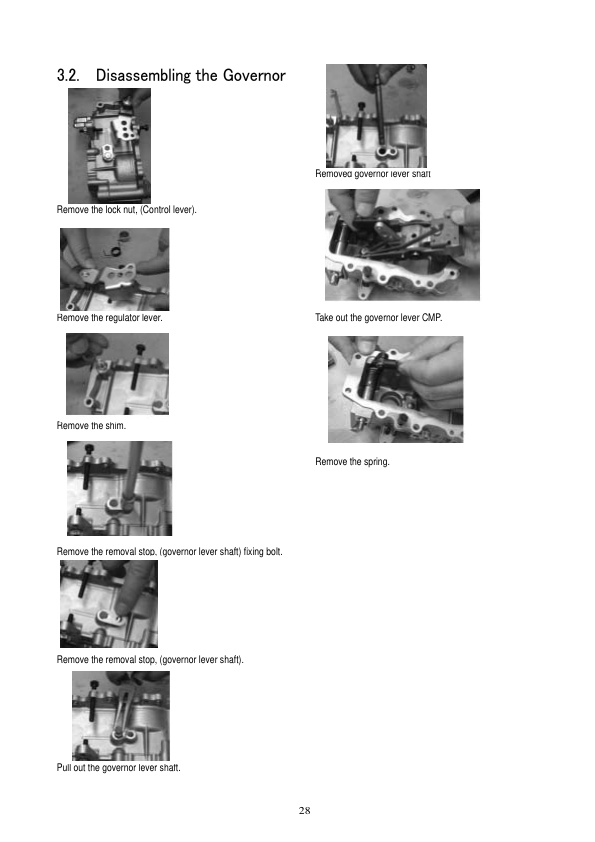 3.2. Disassembling the Governor

Remove the lock nut, (Control lever).

Remove the regulator lever.

Remove the shim.

Remove the removal stop, (governor lever shaft) fixing bolt.

Remove the removal stop, (governor lever shaft).

Pull out the governor lever shaft.

Removed governor lever shaft

Take out the governor lever CMP.

Remove the spring.

28