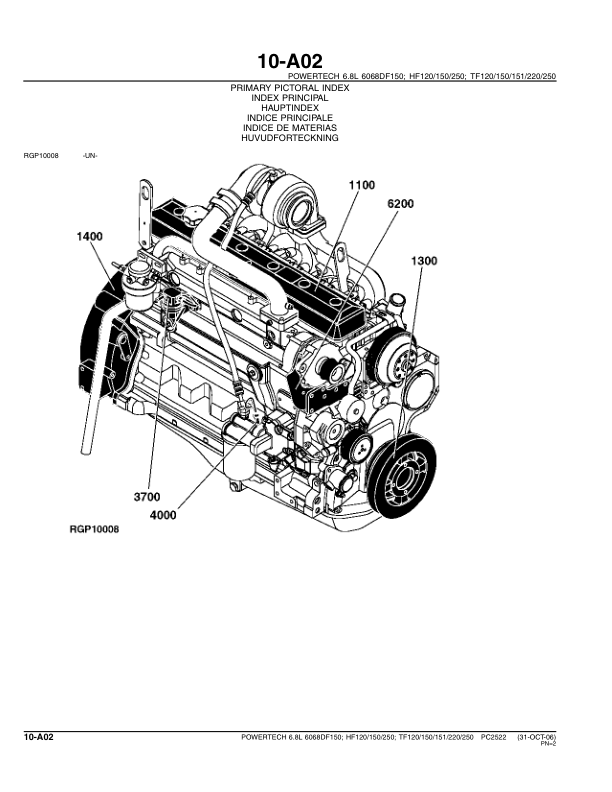 10-A02
POWERTECH 6.8L 6068DF150; HF120/150/250; TF120/150/151/220/250

PRIMARY PICTORAL INDEX
INDEX PRINCIPAL
HAUPTINDEX
INDICE PRINCIPALE
INDICE DE MATERIAS
HUVUDFORTECKNING

RGP10008 -UN-

1100
6200
1400
1300
3700
4000
RGP10008

10-A02
POWERTECH 6.8L 6068DF150; HF120/150/250; TF120/150/151/220/250 PC2522 (31-OCT-06)
PN=2