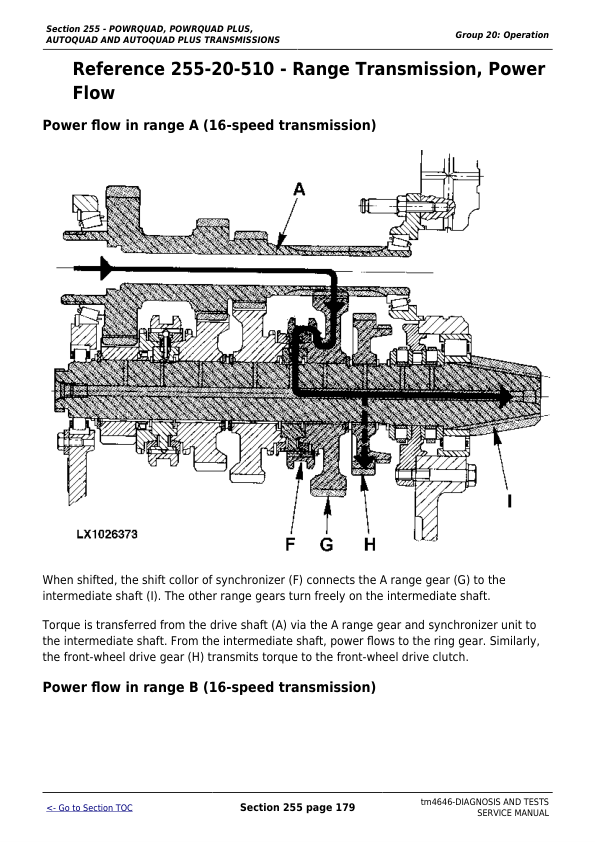 Section 255 - POWRQUAD, POWRQUAD PLUS, AUTOQUAD AND AUTOQUAD PLUS TRANSMISSIONS

Group 20: Operation

Reference 255-20-510 - Range Transmission, Power Flow

Power flow in range A (16-speed transmission)

A

I

LX1026373

F G H

When shifted, the shift collor of synchronizer (F) connects the A range gear (G) to the intermediate shaft (I). The other range gears turn freely on the intermediate shaft.

Torque is transferred from the drive shaft (A) via the A range gear and synchronizer unit to the intermediate shaft. From the intermediate shaft, power flows to the ring gear. Similarly, the front-wheel drive gear (H) transmits torque to the front-wheel drive clutch.

Power flow in range B (16-speed transmission)

<- Go to Section TOC

Section 255 page 179

tm4646-DIAGNOSIS AND TESTS SERVICE MANUAL