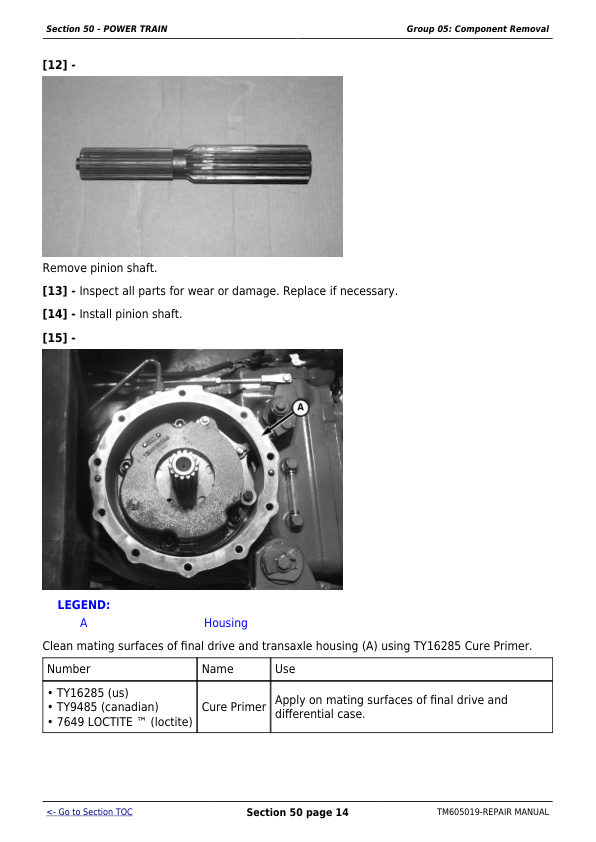 Section 50 - POWER TRAIN

Group 05: Component Removal

[12] -

Remove pinion shaft.

[13] - Inspect all parts for wear or damage. Replace if necessary.

[14] - Install pinion shaft.

[15] -

A

LEGEND:

A Housing

Clean mating surfaces of final drive and transaxle housing (A) using TY16285 Cure Primer.

| Number | Name | Use |
|---|---|---|
| • TY16285 (us) • TY9485 (canadian) • 7649 LOCTITE ™ (loctite) | Cure Primer | Apply on mating surfaces of final drive and differential case. |

<- Go to Section TOC

Section 50 page 14

TM605019-REPAIR MANUAL