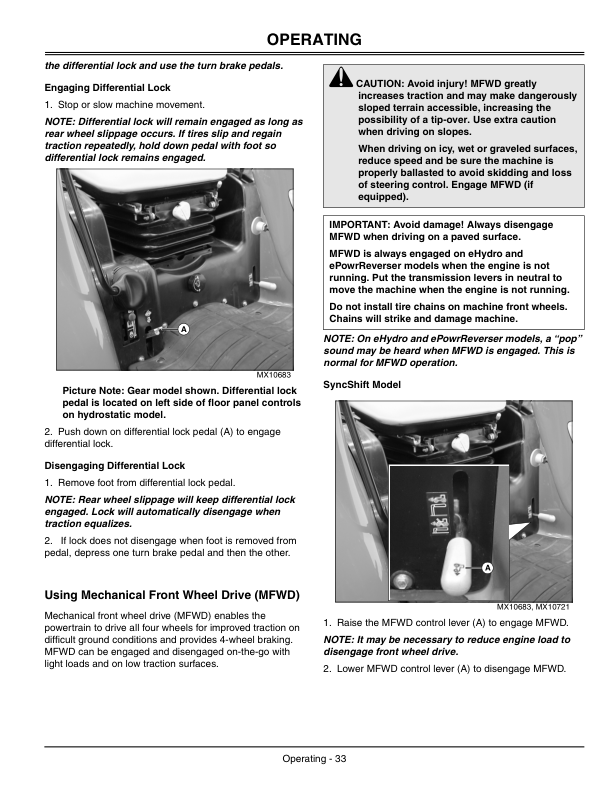 OPERATING

the differential lock and use the turn brake pedals.

Engaging Differential Lock

1. Stop or slow machine movement.

NOTE: Differential lock will remain engaged as long as rear wheel slippage occurs. If tires slip and regain traction repeatedly, hold down pedal with foot so differential lock remains engaged.

A

MX10683

Picture Note: Gear model shown. Differential lock pedal is located on left side of floor panel controls on hydrostatic model.

2. Push down on differential lock pedal (A) to engage differential lock.

Disengaging Differential Lock

1. Remove foot from differential lock pedal.

NOTE: Rear wheel slippage will keep differential lock engaged. Lock will automatically disengage when traction equalizes.

2. If lock does not disengage when foot is removed from pedal, depress one turn brake pedal and then the other.

Using Mechanical Front Wheel Drive (MFWD)

Mechanical front wheel drive (MFWD) enables the powertrain to drive all four wheels for improved traction on difficult ground conditions and provides 4-wheel braking. MFWD can be engaged and disengaged on-the-go with light loads and on low traction surfaces.

CAUTION: Avoid injury! MFWD greatly increases traction and may make dangerously sloped terrain accessible, increasing the possibility of a tip-over. Use extra caution when driving on slopes.

When driving on icy, wet or graveled surfaces, reduce speed and be sure the machine is properly ballasted to avoid skidding and loss of steering control. Engage MFWD (if equipped).

IMPORTANT: Avoid damage! Always disengage MFWD when driving on a paved surface.

MFWD is always engaged on eHydro and ePowrReverser models when the engine is not running. Put the transmission levers in neutral to move the machine when the engine is not running.

Do not install tire chains on machine front wheels. Chains will strike and damage machine.

NOTE: On eHydro and ePowrReverser models, a “pop” sound may be heard when MFWD is engaged. This is normal for MFWD operation.

SyncShift Model

A

MX10683, MX10721

1. Raise the MFWD control lever (A) to engage MFWD.

NOTE: It may be necessary to reduce engine load to disengage front wheel drive.

2. Lower MFWD control lever (A) to disengage MFWD.

Operating - 33