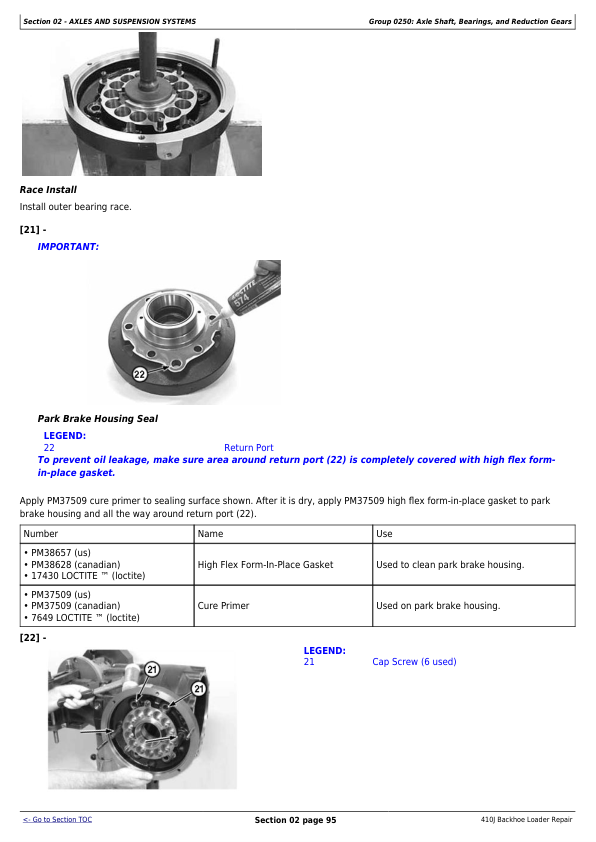 Section 02 - AXLES AND SUSPENSION SYSTEMS

Group 0250: Axle Shaft, Bearings, and Reduction Gears

Race Install

Install outer bearing race.

[21] -

IMPORTANT:

LOCTITE 574

22

Park Brake Housing Seal

LEGEND:

22 Return Port

To prevent oil leakage, make sure area around return port (22) is completely covered with high flex form-in-place gasket.

Apply PM37509 cure primer to sealing surface shown. After it is dry, apply PM37509 high flex form-in-place gasket to park brake housing and all the way around return port (22).

| Number | Name | Use |
|---|---|---|
| • PM38657 (us) • PM38628 (canadian) • 17430 LOCTITE ™ (loctite) | High Flex Form-In-Place Gasket | Used to clean park brake housing. |
| • PM37509 (us) • PM37509 (canadian) • 7649 LOCTITE ™ (loctite) | Cure Primer | Used on park brake housing. |

[22] -

21

21

LEGEND:

21 Cap Screw (6 used)

<- Go to Section TOC

Section 02 page 95

410J Backhoe Loader Repair