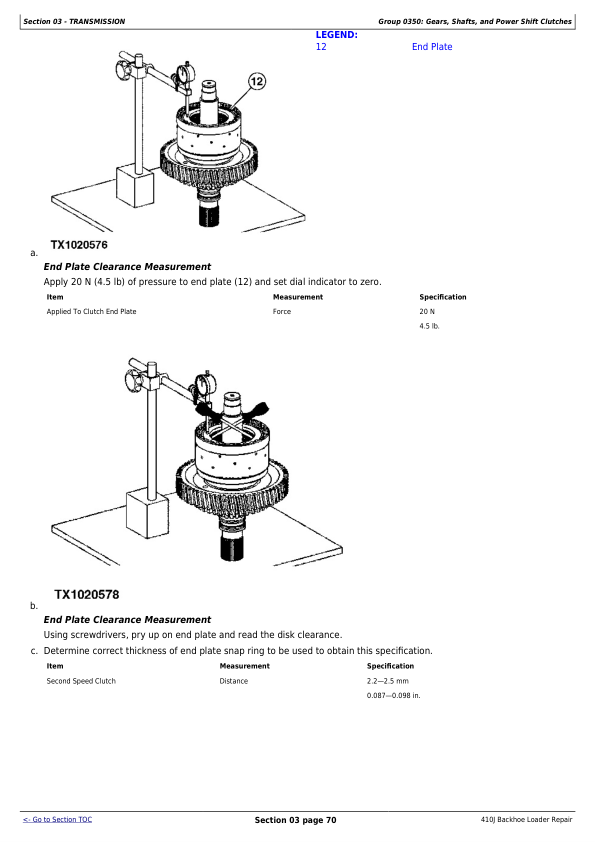 Section 03 - TRANSMISSION

Group 0350: Gears, Shafts, and Power Shift Clutches

LEGEND:
12 End Plate

12

TX1020576

a.

End Plate Clearance Measurement

Apply 20 N (4.5 lb) of pressure to end plate (12) and set dial indicator to zero.

| Item | Measurement | Specification |
|---|---|---|
| Applied To Clutch End Plate | Force | 20 N |
| | | 4.5 lb. |

TX1020578

b.

End Plate Clearance Measurement

Using screwdrivers, pry up on end plate and read the disk clearance.

c. Determine correct thickness of end plate snap ring to be used to obtain this specification.

| Item | Measurement | Specification |
|---|---|---|
| Second Speed Clutch | Distance | 2.2—2.5 mm |
| | | 0.087—0.098 in. |

<- Go to Section TOC

Section 03 page 70

410J Backhoe Loader Repair