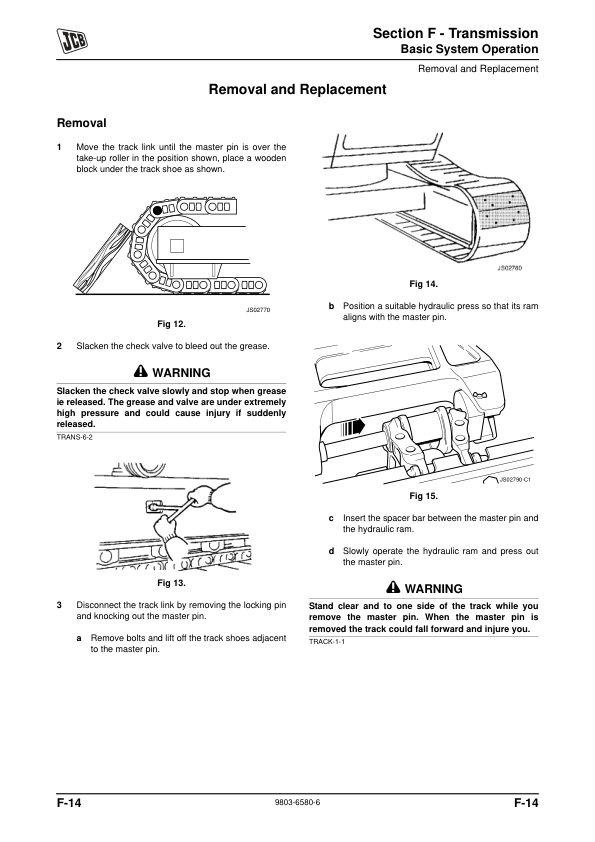 JCB

Section F - Transmission
Basic System Operation

Removal and Replacement

Removal and Replacement

Removal

1 Move the track link until the master pin is over the take-up roller in the position shown, place a wooden block under the track shoe as shown.

JS02770

Fig 12.

2 Slacken the check valve to bleed out the grease.

WARNING

Slacken the check valve slowly and stop when grease ie released. The grease and valve are under extremely high pressure and could cause injury if suddenly released.

TRANS-6-2

Fig 13.

3 Disconnect the track link by removing the locking pin and knocking out the master pin.

a Remove bolts and lift off the track shoes adjacent to the master pin.

JS02780

Fig 14.

b Position a suitable hydraulic press so that its ram aligns with the master pin.

JS02790-C1

Fig 15.

c Insert the spacer bar between the master pin and the hydraulic ram.

d Slowly operate the hydraulic ram and press out the master pin.

WARNING

Stand clear and to one side of the track while you remove the master pin. When the master pin is removed the track could fall forward and injure you.

TRACK-1-1

F-14

9803-6580-6

F-14