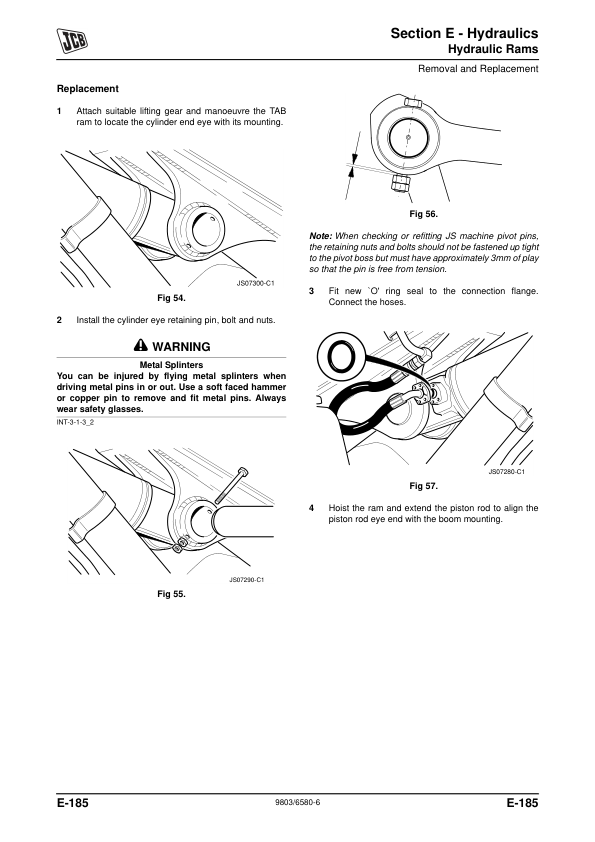 JCB

Section E - Hydraulics
Hydraulic Rams

Removal and Replacement

Replacement

1 Attach suitable lifting gear and manoeuvre the TAB ram to locate the cylinder end eye with its mounting.

JS07300-C1

Fig 54.

2 Install the cylinder eye retaining pin, bolt and nuts.

WARNING

Metal Splinters

You can be injured by flying metal splinters when driving metal pins in or out. Use a soft faced hammer or copper pin to remove and fit metal pins. Always wear safety glasses.

INT-3-1-3_2

JS07290-C1

Fig 55.

Fig 56.

Note: When checking or refitting JS machine pivot pins, the retaining nuts and bolts should not be fastened up tight to the pivot boss but must have approximately 3mm of play so that the pin is free from tension.

3 Fit new `O' ring seal to the connection flange. Connect the hoses.

JS07280-C1

Fig 57.

4 Hoist the ram and extend the piston rod to align the piston rod eye end with the boom mounting.

E-185 9803/6580-6 E-185