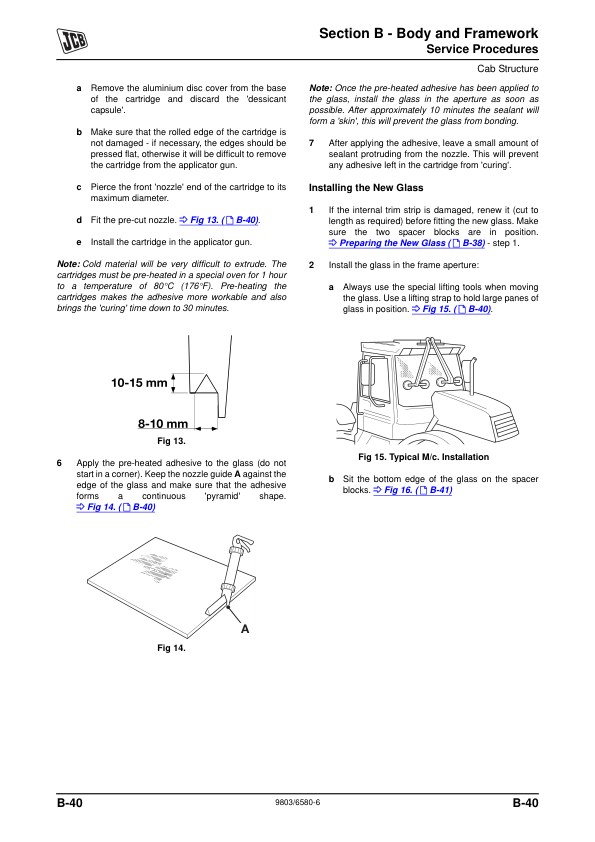 JCB

Section B - Body and Framework
Service Procedures

Cab Structure

a Remove the aluminium disc cover from the base of the cartridge and discard the 'dessicant capsule'.

b Make sure that the rolled edge of the cartridge is not damaged - if necessary, the edges should be pressed flat, otherwise it will be difficult to remove the cartridge from the applicator gun.

c Pierce the front 'nozzle' end of the cartridge to its maximum diameter.

d Fit the pre-cut nozzle. ⇨ Fig 13. ( B-40).

e Install the cartridge in the applicator gun.

Note: Cold material will be very difficult to extrude. The cartridges must be pre-heated in a special oven for 1 hour to a temperature of 80°C (176°F). Pre-heating the cartridges makes the adhesive more workable and also brings the 'curing' time down to 30 minutes.

10-15 mm

8-10 mm

Fig 13.

6 Apply the pre-heated adhesive to the glass (do not start in a corner). Keep the nozzle guide A against the edge of the glass and make sure that the adhesive forms a continuous 'pyramid' shape. ⇨ Fig 14. ( B-40)

A

Fig 14.

Note: Once the pre-heated adhesive has been applied to the glass, install the glass in the aperture as soon as possible. After approximately 10 minutes the sealant will form a 'skin', this will prevent the glass from bonding.

7 After applying the adhesive, leave a small amount of sealant protruding from the nozzle. This will prevent any adhesive left in the cartridge from 'curing'.

Installing the New Glass

1 If the internal trim strip is damaged, renew it (cut to length as required) before fitting the new glass. Make sure the two spacer blocks are in position. ⇨ Preparing the New Glass ( B-38) - step 1.

2 Install the glass in the frame aperture:

a Always use the special lifting tools when moving the glass. Use a lifting strap to hold large panes of glass in position. ⇨ Fig 15. ( B-40).

Fig 15. Typical M/c. Installation

b Sit the bottom edge of the glass on the spacer blocks. ⇨ Fig 16. ( B-41)

B-40

9803/6580-6

B-40