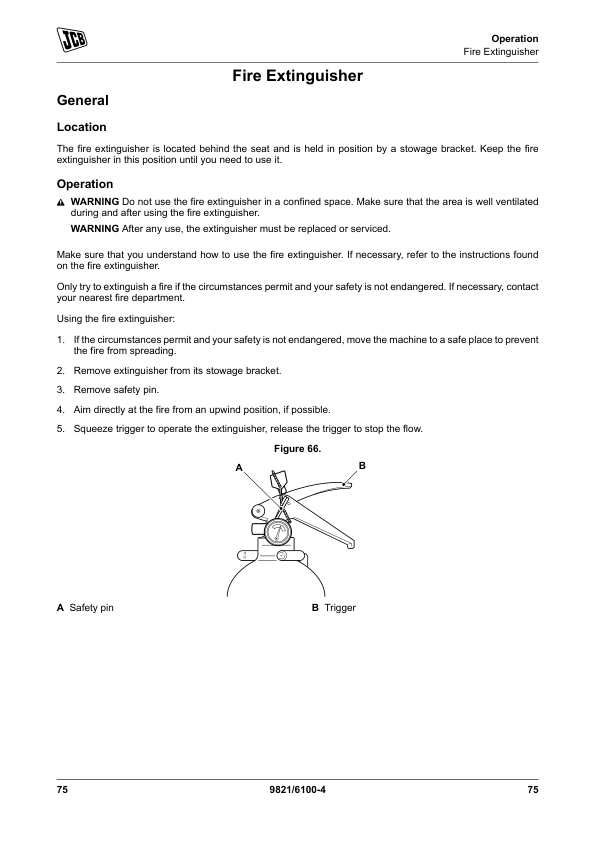 JCB

Operation
Fire Extinguisher

Fire Extinguisher

General

Location

The fire extinguisher is located behind the seat and is held in position by a stowage bracket. Keep the fire extinguisher in this position until you need to use it.

Operation

WARNING Do not use the fire extinguisher in a confined space. Make sure that the area is well ventilated during and after using the fire extinguisher.

WARNING After any use, the extinguisher must be replaced or serviced.

Make sure that you understand how to use the fire extinguisher. If necessary, refer to the instructions found on the fire extinguisher.

Only try to extinguish a fire if the circumstances permit and your safety is not endangered. If necessary, contact your nearest fire department.

Using the fire extinguisher:

1. If the circumstances permit and your safety is not endangered, move the machine to a safe place to prevent the fire from spreading.

2. Remove extinguisher from its stowage bracket.

3. Remove safety pin.

4. Aim directly at the fire from an upwind position, if possible.

5. Squeeze trigger to operate the extinguisher, release the trigger to stop the flow.

Figure 66.

A

B

A Safety pin

B Trigger

75

9821/6100-4

75