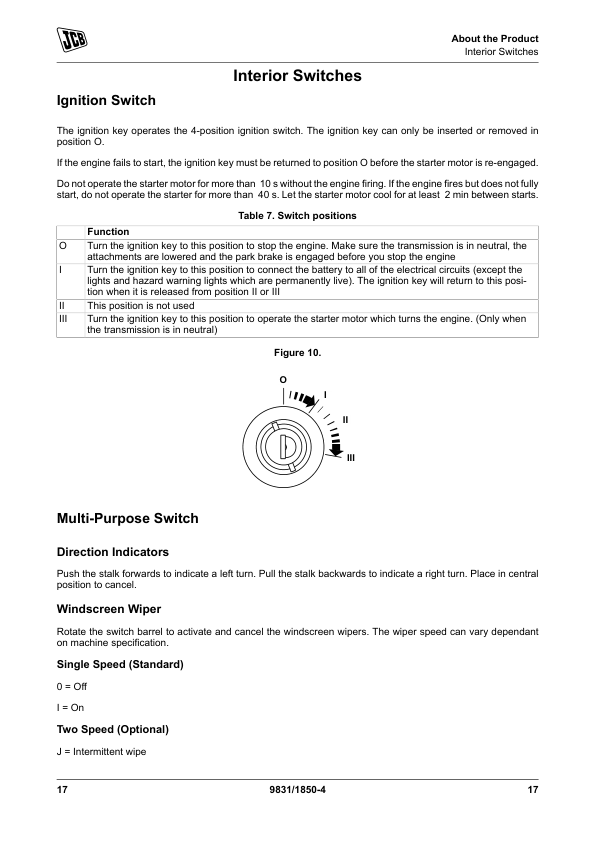 JCB

About the Product
Interior Switches

Interior Switches

Ignition Switch

The ignition key operates the 4-position ignition switch. The ignition key can only be inserted or removed in position O.

If the engine fails to start, the ignition key must be returned to position O before the starter motor is re-engaged.

Do not operate the starter motor for more than 10 s without the engine firing. If the engine fires but does not fully start, do not operate the starter for more than 40 s. Let the starter motor cool for at least 2 min between starts.

Table 7. Switch positions

| | Function |
|---|---|
| O | Turn the ignition key to this position to stop the engine. Make sure the transmission is in neutral, the attachments are lowered and the park brake is engaged before you stop the engine |
| I | Turn the ignition key to this position to connect the battery to all of the electrical circuits (except the lights and hazard warning lights which are permanently live). The ignition key will return to this position when it is released from position II or III |
| II | This position is not used |
| III | Turn the ignition key to this position to operate the starter motor which turns the engine. (Only when the transmission is in neutral) |

Figure 10.

O
I
II
III

Multi-Purpose Switch

Direction Indicators

Push the stalk forwards to indicate a left turn. Pull the stalk backwards to indicate a right turn. Place in central position to cancel.

Windscreen Wiper

Rotate the switch barrel to activate and cancel the windscreen wipers. The wiper speed can vary dependant on machine specification.

Single Speed (Standard)

0 = Off

I = On

Two Speed (Optional)

J = Intermittent wipe

17
9831/1850-4
17