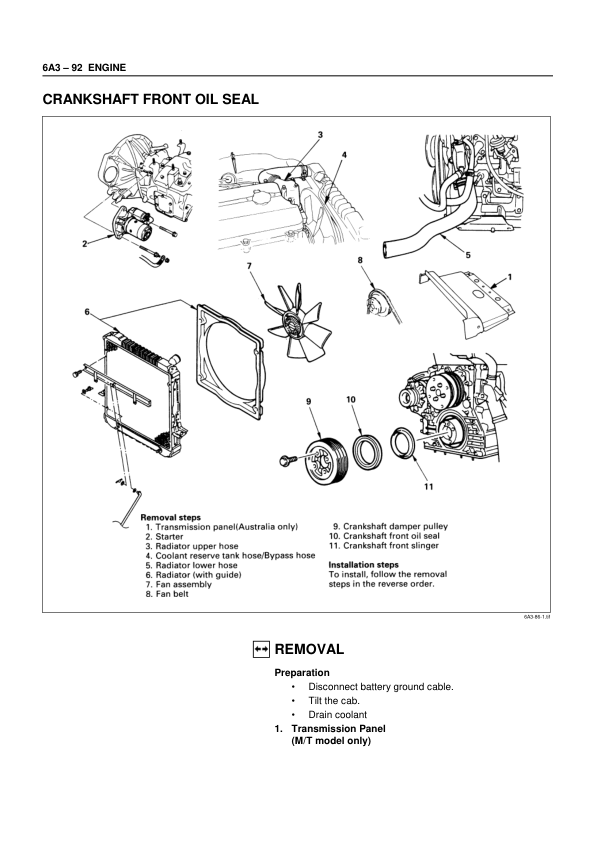 6A3 – 92 ENGINE

CRANKSHAFT FRONT OIL SEAL

3
4
2
5
1
7
8
6
9
10
11

Removal steps
1. Transmission panel(Australia only)
2. Starter
3. Radiator upper hose
4. Coolant reserve tank hose/Bypass hose
5. Radiator lower hose
6. Radiator (with guide)
7. Fan assembly
8. Fan belt

9. Crankshaft damper pulley
10. Crankshaft front oil seal
11. Crankshaft front slinger

Installation steps
To install, follow the removal steps in the reverse order.

6A3-86-1.tif

REMOVAL

Preparation
• Disconnect battery ground cable.
• Tilt the cab.
• Drain coolant

1. Transmission Panel (M/T model only)