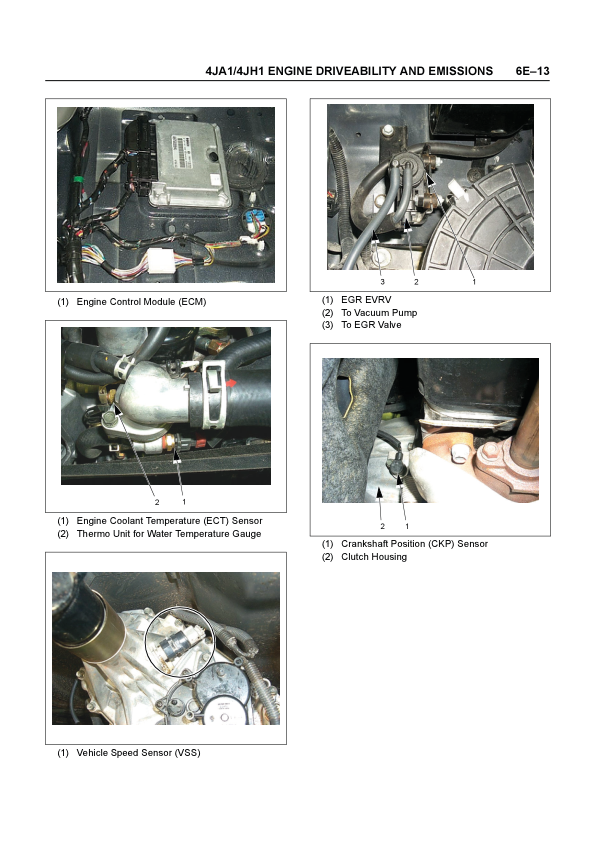 4JA1/4JH1 ENGINE DRIVEABILITY AND EMISSIONS 6E–13

(1) Engine Control Module (ECM)

2 1

(1) Engine Coolant Temperature (ECT) Sensor
(2) Thermo Unit for Water Temperature Gauge

(1) Vehicle Speed Sensor (VSS)

3 2 1

(1) EGR EVRV
(2) To Vacuum Pump
(3) To EGR Valve

2 1

(1) Crankshaft Position (CKP) Sensor
(2) Clutch Housing