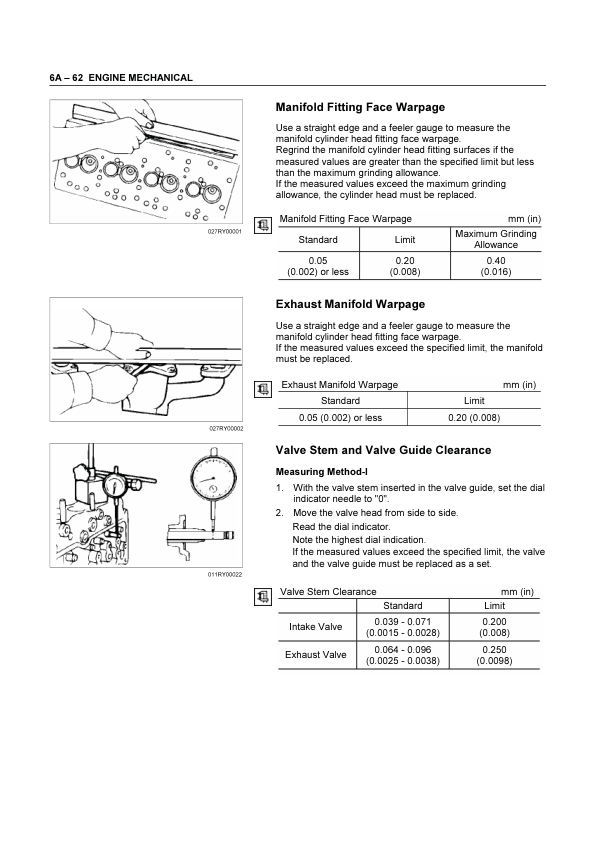 6A – 62 ENGINE MECHANICAL

027RY00001

Manifold Fitting Face Warpage

Use a straight edge and a feeler gauge to measure the manifold cylinder head fitting face warpage.
Regrind the manifold cylinder head fitting surfaces if the measured values are greater than the specified limit but less than the maximum grinding allowance.
If the measured values exceed the maximum grinding allowance, the cylinder head must be replaced.

Manifold Fitting Face Warpage mm (in)

| Standard | Limit | Maximum Grinding Allowance |
|---|---|---|
| 0.05 (0.002) or less | 0.20 (0.008) | 0.40 (0.016) |

027RY00002

Exhaust Manifold Warpage

Use a straight edge and a feeler gauge to measure the manifold cylinder head fitting face warpage.
If the measured values exceed the specified limit, the manifold must be replaced.

Exhaust Manifold Warpage mm (in)

| Standard | Limit |
|---|---|
| 0.05 (0.002) or less | 0.20 (0.008) |

011RY00022

Valve Stem and Valve Guide Clearance

Measuring Method-I

1. With the valve stem inserted in the valve guide, set the dial indicator needle to "0".
2. Move the valve head from side to side.
Read the dial indicator.
Note the highest dial indication.
If the measured values exceed the specified limit, the valve and the valve guide must be replaced as a set.

Valve Stem Clearance mm (in)

| | Standard | Limit |
|---|---|---|
| Intake Valve | 0.039 - 0.071 (0.0015 - 0.0028) | 0.200 (0.008) |
| Exhaust Valve | 0.064 - 0.096 (0.0025 - 0.0038) | 0.250 (0.0098) |