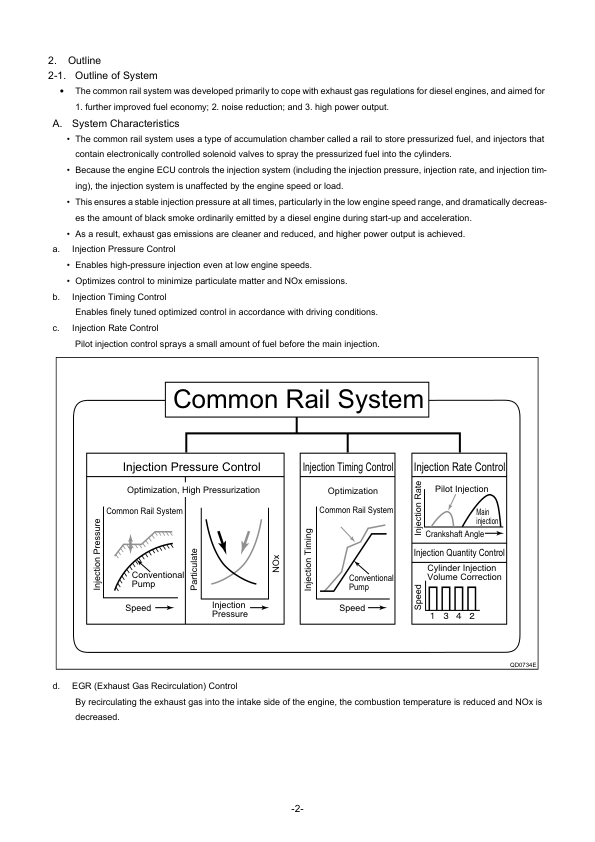 2. Outline
2-1. Outline of System

• The common rail system was developed primarily to cope with exhaust gas regulations for diesel engines, and aimed for 1. further improved fuel economy; 2. noise reduction; and 3. high power output.

A. System Characteristics

• The common rail system uses a type of accumulation chamber called a rail to store pressurized fuel, and injectors that contain electronically controlled solenoid valves to spray the pressurized fuel into the cylinders.

• Because the engine ECU controls the injection system (including the injection pressure, injection rate, and injection timing), the injection system is unaffected by the engine speed or load.

• This ensures a stable injection pressure at all times, particularly in the low engine speed range, and dramatically decreases the amount of black smoke ordinarily emitted by a diesel engine during start-up and acceleration.

• As a result, exhaust gas emissions are cleaner and reduced, and higher power output is achieved.

a. Injection Pressure Control

• Enables high-pressure injection even at low engine speeds.

• Optimizes control to minimize particulate matter and NOx emissions.

b. Injection Timing Control

Enables finely tuned optimized control in accordance with driving conditions.

c. Injection Rate Control

Pilot injection control sprays a small amount of fuel before the main injection.

Common Rail System

Injection Pressure Control
Optimization, High Pressurization
Common Rail System
Injection Pressure
Conventional Pump
Speed
Particulate
NOx
Injection Pressure

Injection Timing Control
Optimization
Common Rail System
Injection Timing
Conventional Pump
Speed

Injection Rate Control
Injection Rate
Pilot Injection
Main injection
Crankshaft Angle
Injection Quantity Control
Cylinder Injection Volume Correction
Speed
1 3 4 2

QD0734E

d. EGR (Exhaust Gas Recirculation) Control

By recirculating the exhaust gas into the intake side of the engine, the combustion temperature is reduced and NOx is decreased.

-2-