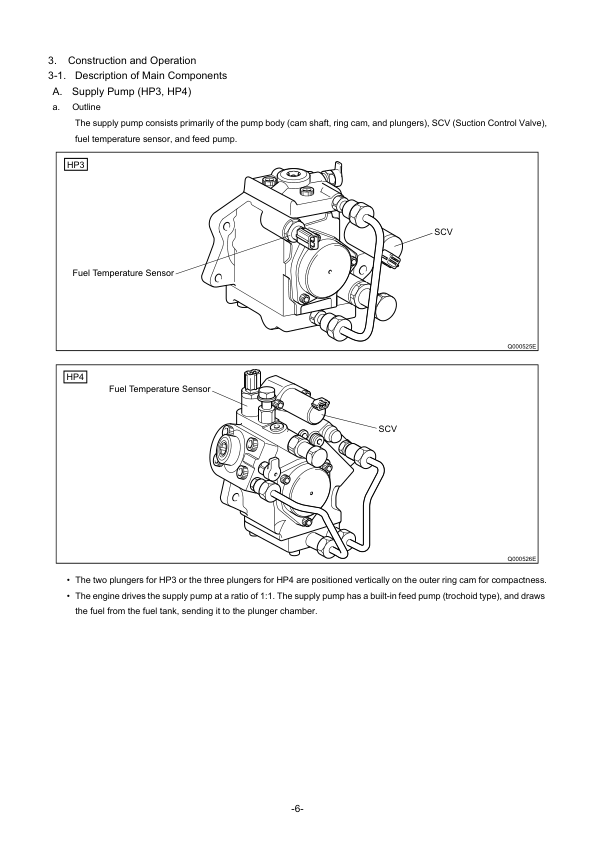 3. Construction and Operation
3-1. Description of Main Components
A. Supply Pump (HP3, HP4)
a. Outline

The supply pump consists primarily of the pump body (cam shaft, ring cam, and plungers), SCV (Suction Control Valve), fuel temperature sensor, and feed pump.

HP3

SCV

Fuel Temperature Sensor

Q000525E

HP4

Fuel Temperature Sensor

SCV

Q000526E

• The two plungers for HP3 or the three plungers for HP4 are positioned vertically on the outer ring cam for compactness.
• The engine drives the supply pump at a ratio of 1:1. The supply pump has a built-in feed pump (trochoid type), and draws the fuel from the fuel tank, sending it to the plunger chamber.

-6-