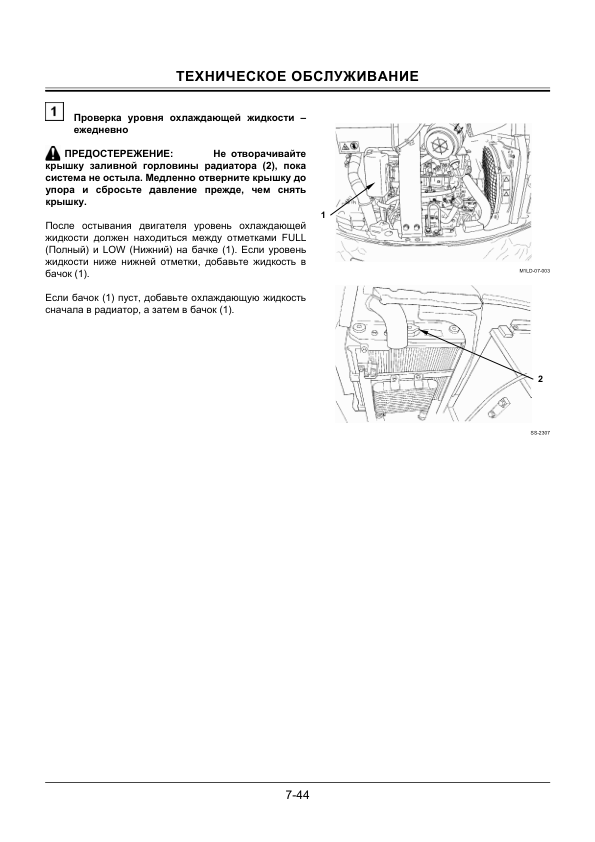 ТЕХНИЧЕСКОЕ ОБСЛУЖИВАНИЕ

1

Проверка уровня охлаждающей жидкости – ежедневно

ПРЕДОСТЕРЕЖЕНИЕ: Не отворачивайте крышку заливной горловины радиатора (2), пока система не остыла. Медленно отверните крышку до упора и сбросьте давление прежде, чем снять крышку.

После остывания двигателя уровень охлаждающей жидкости должен находиться между отметками FULL (Полный) и LOW (Нижний) на бачке (1). Если уровень жидкости ниже нижней отметки, добавьте жидкость в бачок (1).

Если бачок (1) пуст, добавьте охлаждающую жидкость сначала в радиатор, а затем в бачок (1).

1

M1LD-07-003

2

SS-2307

7-44