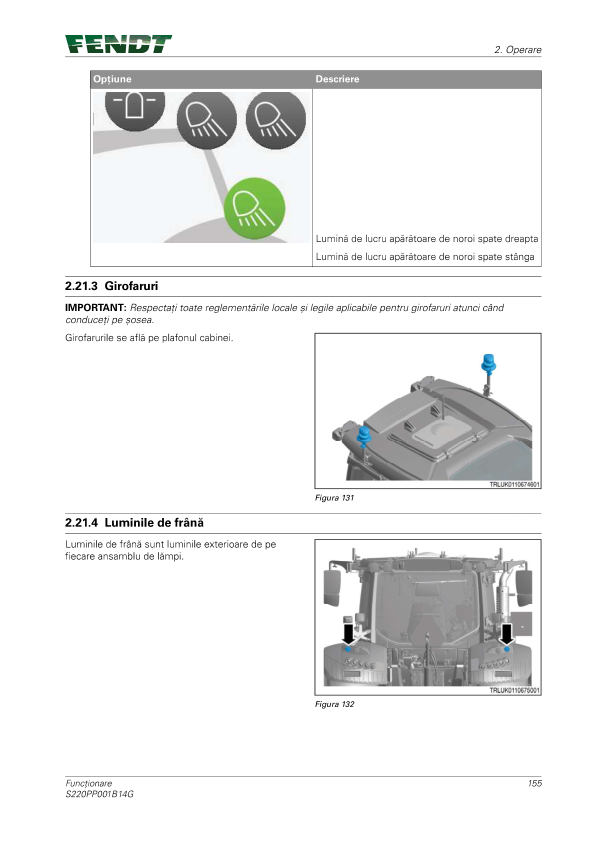 FENDT

2. Operare

| Opțiune | Descriere |
|---|---|
| | Lumină de lucru apărătoare de noroi spate dreapta |
| | Lumină de lucru apărătoare de noroi spate stânga |

2.21.3 Girofaruri

IMPORTANT: Respectați toate reglementările locale și legile aplicabile pentru girofaruri atunci când conduceți pe șosea.

Girofarurile se află pe plafonul cabinei.

TRLUK0110674601

Figura 131

2.21.4 Luminile de frână

Luminile de frână sunt luminile exterioare de pe fiecare ansamblu de lămpi.

TRLUK0110676001

Figura 132

Funcționare
S220PP001B14G

155