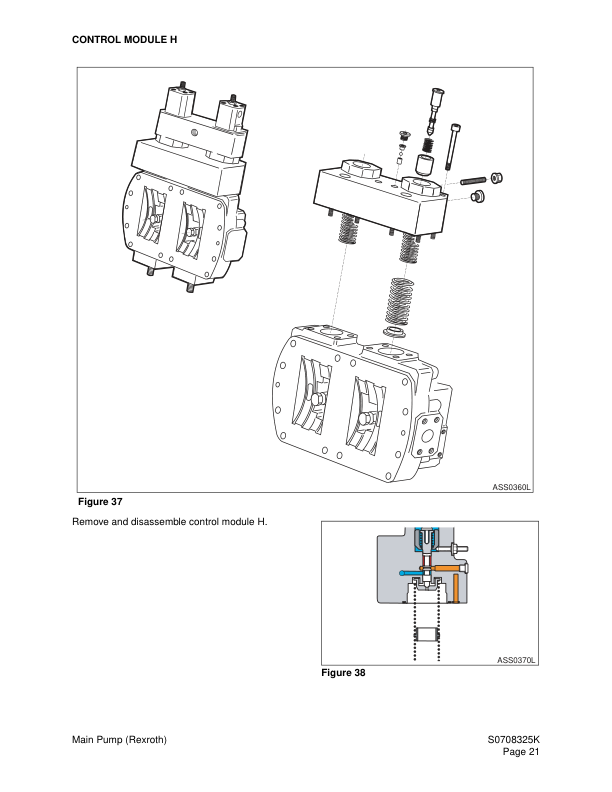 CONTROL MODULE H

ASS0360L

Figure 37

Remove and disassemble control module H.

ASS0370L

Figure 38

Main Pump (Rexroth)

S0708325K
Page 21