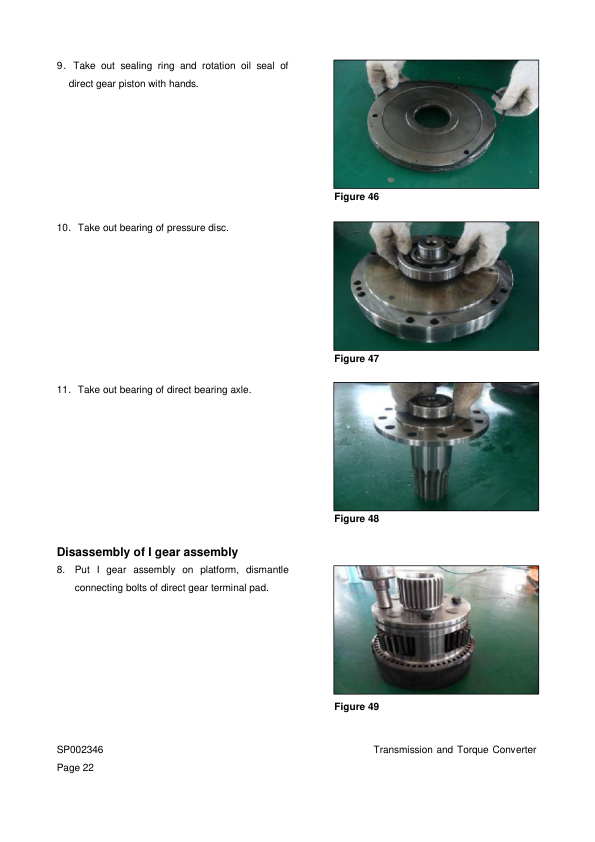 9. Take out sealing ring and rotation oil seal of direct gear piston with hands.

Figure 46

10. Take out bearing of pressure disc.

Figure 47

11. Take out bearing of direct bearing axle.

Figure 48

Disassembly of I gear assembly

8. Put I gear assembly on platform, dismantle connecting bolts of direct gear terminal pad.

Figure 49

SP002346

Page 22

Transmission and Torque Converter