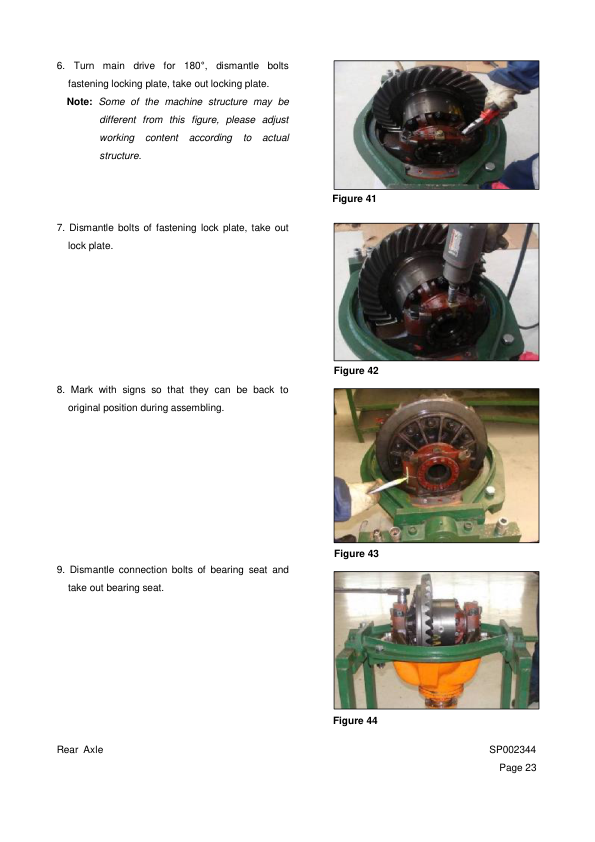 6. Turn main drive for 180°, dismantle bolts fastening locking plate, take out locking plate.

Note: Some of the machine structure may be different from this figure, please adjust working content according to actual structure.

Figure 41

7. Dismantle bolts of fastening lock plate, take out lock plate.

Figure 42

8. Mark with signs so that they can be back to original position during assembling.

Figure 43

9. Dismantle connection bolts of bearing seat and take out bearing seat.

Figure 44

Rear Axle

SP002344

Page 23