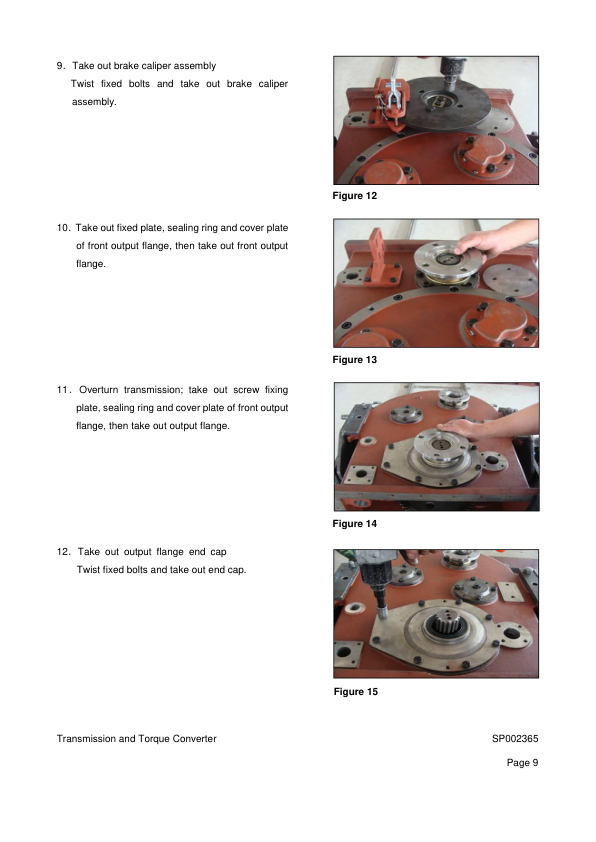 9. Take out brake caliper assembly

Twist fixed bolts and take out brake caliper assembly.

Figure 12

10. Take out fixed plate, sealing ring and cover plate of front output flange, then take out front output flange.

Figure 13

11. Overturn transmission; take out screw fixing plate, sealing ring and cover plate of front output flange, then take out output flange.

Figure 14

12. Take out output flange end cap

Twist fixed bolts and take out end cap.

Figure 15

Transmission and Torque Converter

SP002365

Page 9