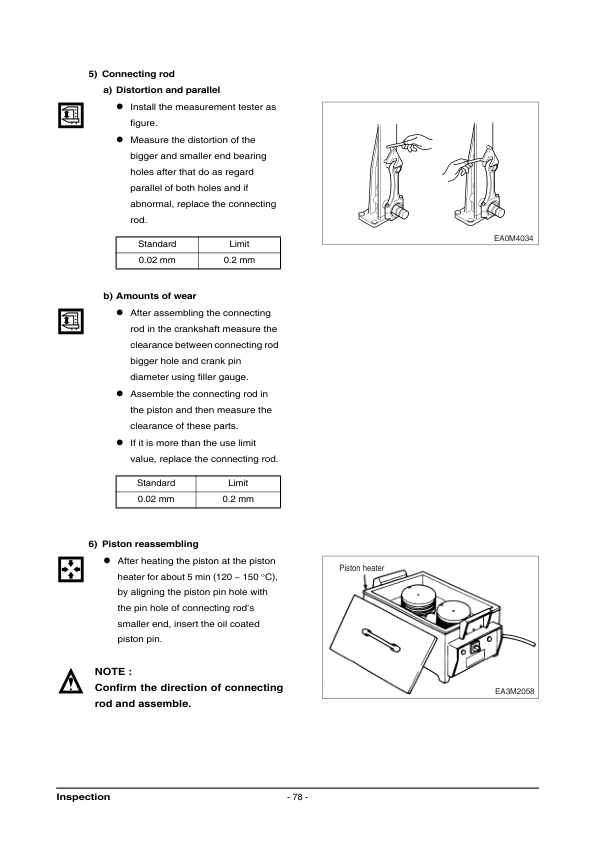 5) Connecting rod

a) Distortion and parallel

● Install the measurement tester as figure.

● Measure the distortion of the bigger and smaller end bearing holes after that do as regard parallel of both holes and if abnormal, replace the connecting rod.

| Standard | Limit |
|---|---|
| 0.02 mm | 0.2 mm |

EA0M4034

b) Amounts of wear

● After assembling the connecting rod in the crankshaft measure the clearance between connecting rod bigger hole and crank pin diameter using filler gauge.

● Assemble the connecting rod in the piston and then measure the clearance of these parts.

● If it is more than the use limit value, replace the connecting rod.

| Standard | Limit |
|---|---|
| 0.02 mm | 0.2 mm |

6) Piston reassembling

● After heating the piston at the piston heater for about 5 min (120 ~ 150 °C), by aligning the piston pin hole with the pin hole of connecting rod's smaller end, insert the oil coated piston pin.

Piston heater

EA3M2058

NOTE :
Confirm the direction of connecting rod and assemble.

Inspection - 78 -