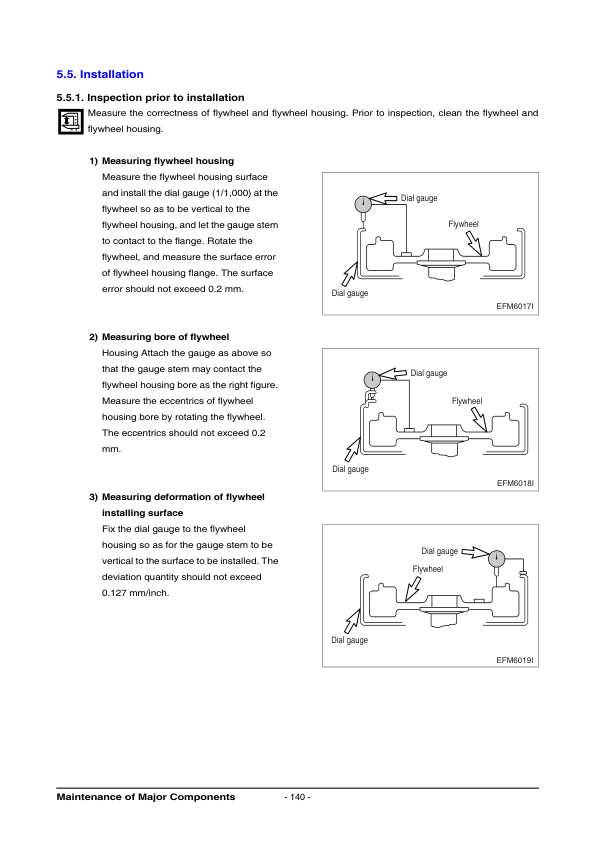 5.5. Installation

5.5.1. Inspection prior to installation

Measure the correctness of flywheel and flywheel housing. Prior to inspection, clean the flywheel and flywheel housing.

1) Measuring flywheel housing

Measure the flywheel housing surface and install the dial gauge (1/1,000) at the flywheel so as to be vertical to the flywheel housing, and let the gauge stem to contact to the flange. Rotate the flywheel, and measure the surface error of flywheel housing flange. The surface error should not exceed 0.2 mm.

Dial gauge

Flywheel

Dial gauge

EFM6017I

2) Measuring bore of flywheel

Housing Attach the gauge as above so that the gauge stem may contact the flywheel housing bore as the right figure. Measure the eccentrics of flywheel housing bore by rotating the flywheel. The eccentrics should not exceed 0.2 mm.

Dial gauge

Flywheel

Dial gauge

EFM6018I

3) Measuring deformation of flywheel installing surface

Fix the dial gauge to the flywheel housing so as for the gauge stem to be vertical to the surface to be installed. The deviation quantity should not exceed 0.127 mm/inch.

Dial gauge

Flywheel

Dial gauge

EFM6019I

Maintenance of Major Components - 140 -