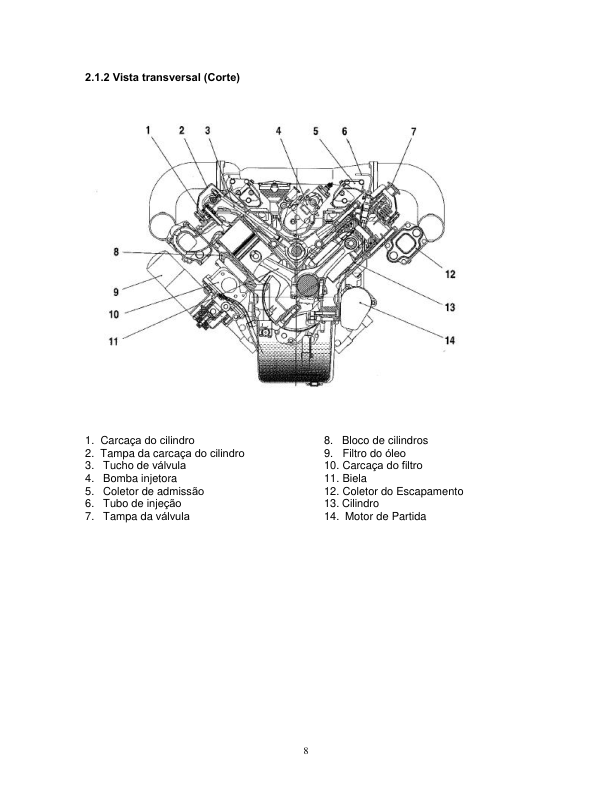 2.1.2 Vista transversal (Corte)

1 2 3 4 5 6 7

8

9

10

11

12

13

14

1. Carcaça do cilindro
2. Tampa da carcaça do cilindro
3. Tucho de válvula
4. Bomba injetora
5. Coletor de admissão
6. Tubo de injeção
7. Tampa da válvula

8. Bloco de cilindros
9. Filtro do óleo
10. Carcaça do filtro
11. Biela
12. Coletor do Escapamento
13. Cilindro
14. Motor de Partida

8