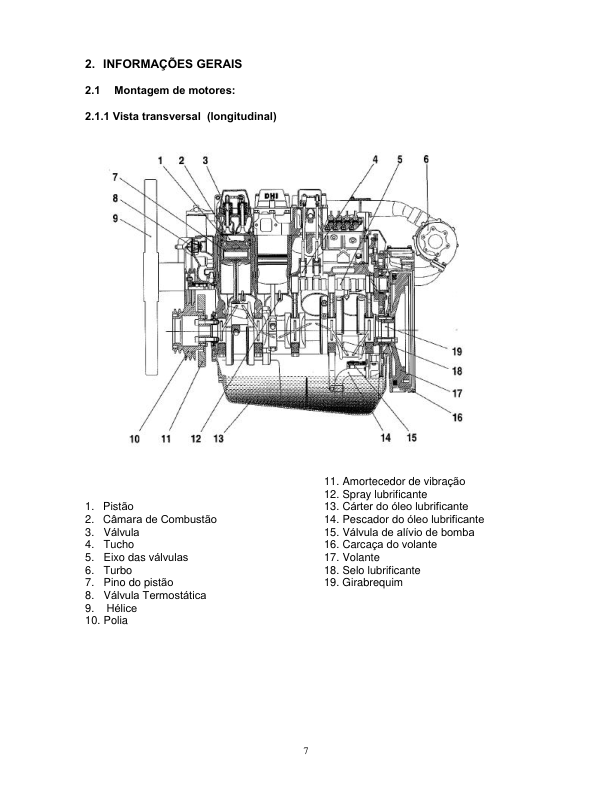 2. INFORMAÇÕES GERAIS

2.1 Montagem de motores:

2.1.1 Vista transversal (longitudinal)

1 2 3 4 5 6 7 8 9 DHI 19 18 17 16 10 11 12 13 14 15

1. Pistão
2. Câmara de Combustão
3. Válvula
4. Tucho
5. Eixo das válvulas
6. Turbo
7. Pino do pistão
8. Válvula Termostática
9. Hélice
10. Polia

11. Amortecedor de vibração
12. Spray lubrificante
13. Cárter do óleo lubrificante
14. Pescador do óleo lubrificante
15. Válvula de alívio de bomba
16. Carcaça do volante
17. Volante
18. Selo lubrificante
19. Girabrequim

7