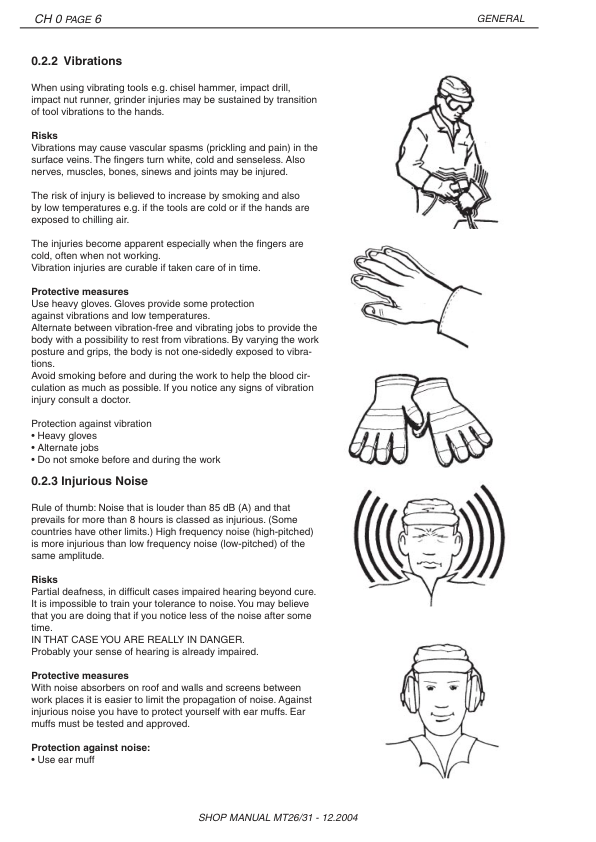 CH 0 PAGE 6

GENERAL

0.2.2 Vibrations

When using vibrating tools e.g. chisel hammer, impact drill, impact nut runner, grinder injuries may be sustained by transition of tool vibrations to the hands.

Risks
Vibrations may cause vascular spasms (prickling and pain) in the surface veins. The fingers turn white, cold and senseless. Also nerves, muscles, bones, sinews and joints may be injured.

The risk of injury is believed to increase by smoking and also by low temperatures e.g. if the tools are cold or if the hands are exposed to chilling air.

The injuries become apparent especially when the fingers are cold, often when not working.
Vibration injuries are curable if taken care of in time.

Protective measures
Use heavy gloves. Gloves provide some protection against vibrations and low temperatures.
Alternate between vibration-free and vibrating jobs to provide the body with a possibility to rest from vibrations. By varying the work posture and grips, the body is not one-sidedly exposed to vibrations.
Avoid smoking before and during the work to help the blood circulation as much as possible. If you notice any signs of vibration injury consult a doctor.

Protection against vibration
• Heavy gloves
• Alternate jobs
• Do not smoke before and during the work

0.2.3 Injurious Noise

Rule of thumb: Noise that is louder than 85 dB (A) and that prevails for more than 8 hours is classed as injurious. (Some countries have other limits.) High frequency noise (high-pitched) is more injurious than low frequency noise (low-pitched) of the same amplitude.

Risks
Partial deafness, in difficult cases impaired hearing beyond cure. It is impossible to train your tolerance to noise. You may believe that you are doing that if you notice less of the noise after some time.
IN THAT CASE YOU ARE REALLY IN DANGER.
Probably your sense of hearing is already impaired.

Protective measures
With noise absorbers on roof and walls and screens between work places it is easier to limit the propagation of noise. Against injurious noise you have to protect yourself with ear muffs. Ear muffs must be tested and approved.

Protection against noise:
• Use ear muff

SHOP MANUAL MT26/31 - 12.2004