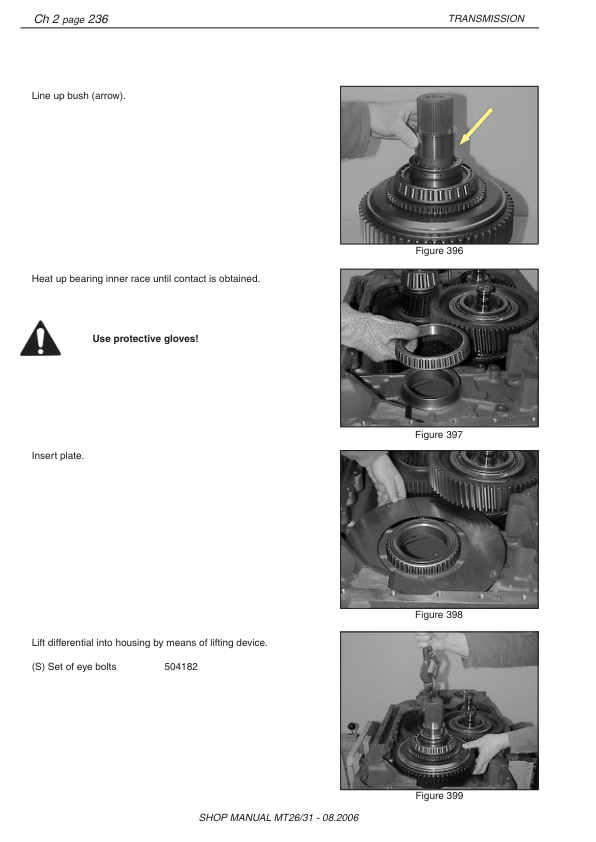 Ch 2 page 236

TRANSMISSION

Line up bush (arrow).

Figure 396

Heat up bearing inner race until contact is obtained.

Use protective gloves!

Figure 397

Insert plate.

Figure 398

Lift differential into housing by means of lifting device.

(S) Set of eye bolts 504182

Figure 399

SHOP MANUAL MT26/31 - 08.2006