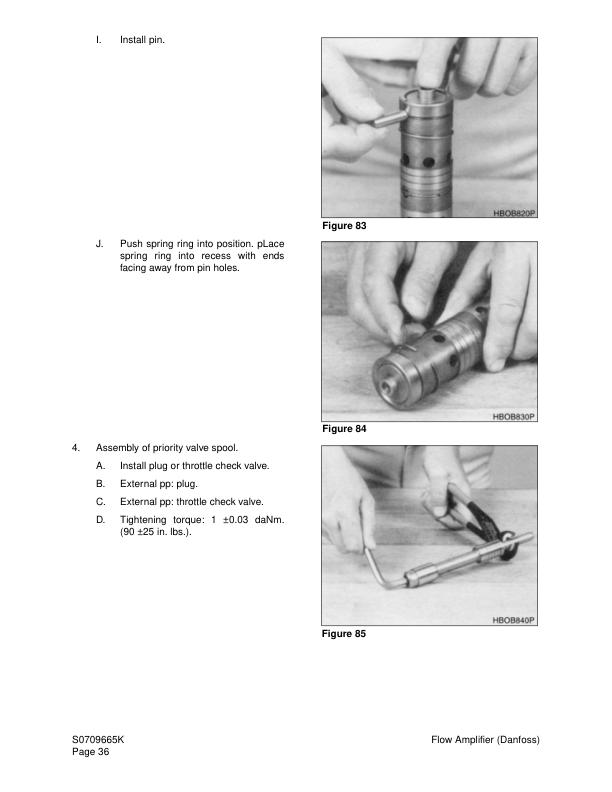 I. Install pin.

HBOB820P

Figure 83

J. Push spring ring into position. pLace spring ring into recess with ends facing away from pin holes.

HBOB830P

Figure 84

4. Assembly of priority valve spool.

A. Install plug or throttle check valve.

B. External pp: plug.

C. External pp: throttle check valve.

D. Tightening torque: 1 ±0.03 daNm. (90 ±25 in. lbs.).

HBOB840P

Figure 85

S0709665K
Page 36

Flow Amplifier (Danfoss)