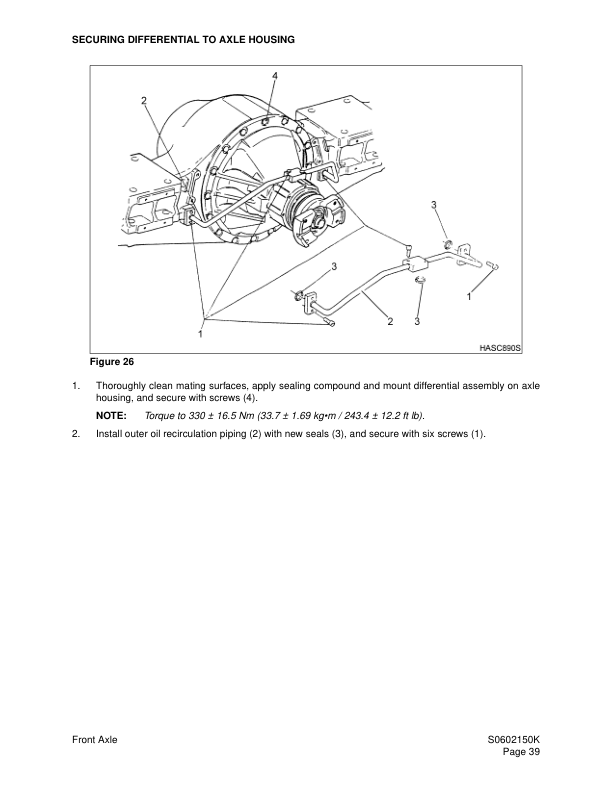 SECURING DIFFERENTIAL TO AXLE HOUSING

4

2

3

3

1

2

3

1

HASC890S

Figure 26

1. Thoroughly clean mating surfaces, apply sealing compound and mount differential assembly on axle housing, and secure with screws (4).

NOTE: Torque to 330 ± 16.5 Nm (33.7 ± 1.69 kg•m / 243.4 ± 12.2 ft lb).

2. Install outer oil recirculation piping (2) with new seals (3), and secure with six screws (1).

Front Axle

S0602150K
Page 39