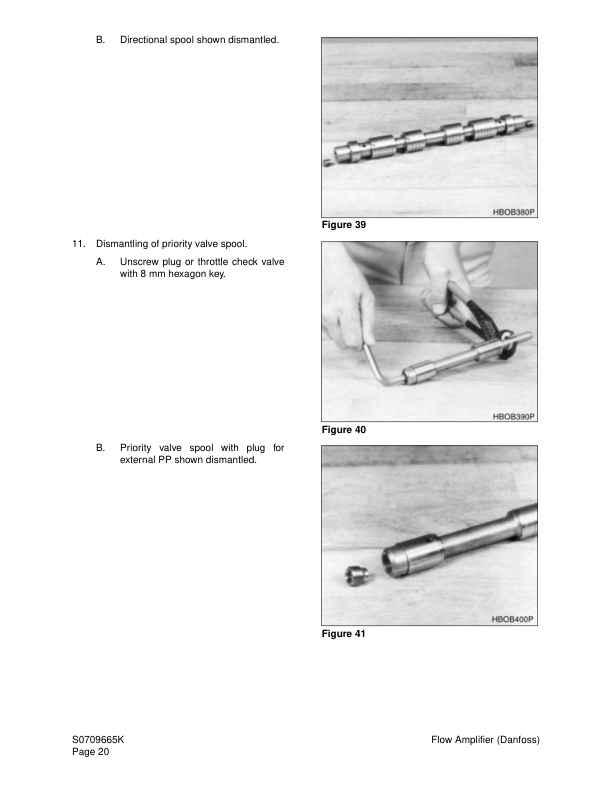 B. Directional spool shown dismantled.

HBOB380P

Figure 39

11. Dismantling of priority valve spool.

A. Unscrew plug or throttle check valve with 8 mm hexagon key.

HBOB390P

Figure 40

B. Priority valve spool with plug for external PP shown dismantled.

HBOB400P

Figure 41

S0709665K
Page 20

Flow Amplifier (Danfoss)