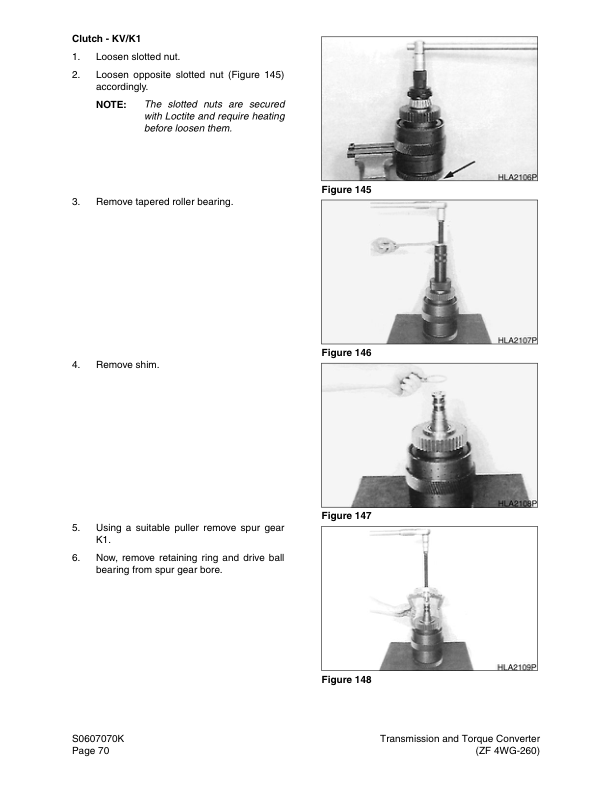 Clutch - KV/K1

1. Loosen slotted nut.

2. Loosen opposite slotted nut (Figure 145) accordingly.

NOTE: The slotted nuts are secured with Loctite and require heating before loosen them.

HLA2106P

Figure 145

3. Remove tapered roller bearing.

HLA2107P

Figure 146

4. Remove shim.

HLA2108P

Figure 147

5. Using a suitable puller remove spur gear K1.

6. Now, remove retaining ring and drive ball bearing from spur gear bore.

HLA2109P

Figure 148

S0607070K
Page 70

Transmission and Torque Converter
(ZF 4WG-260)