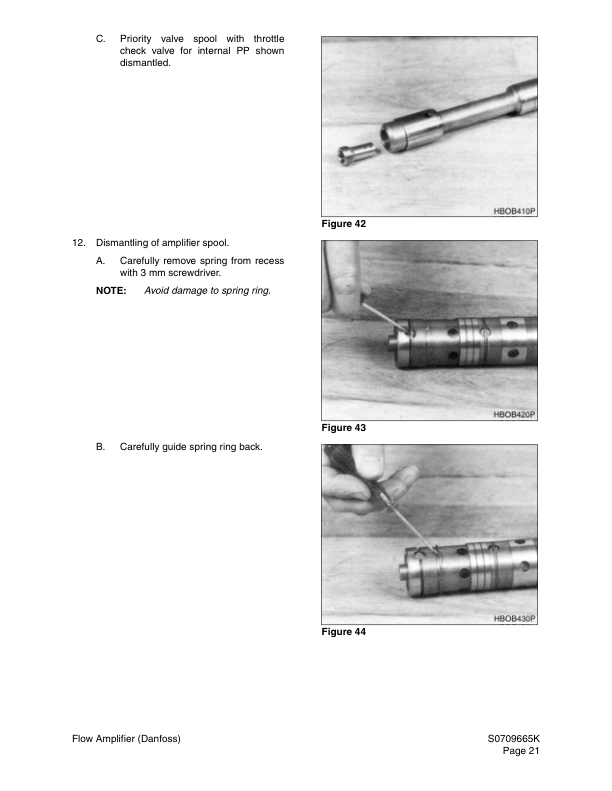 C. Priority valve spool with throttle check valve for internal PP shown dismantled.

HBOB410P

Figure 42

12. Dismantling of amplifier spool.

A. Carefully remove spring from recess with 3 mm screwdriver.

NOTE: Avoid damage to spring ring.

HBOB420P

Figure 43

B. Carefully guide spring ring back.

HBOB430P

Figure 44

Flow Amplifier (Danfoss)

S0709665K
Page 21