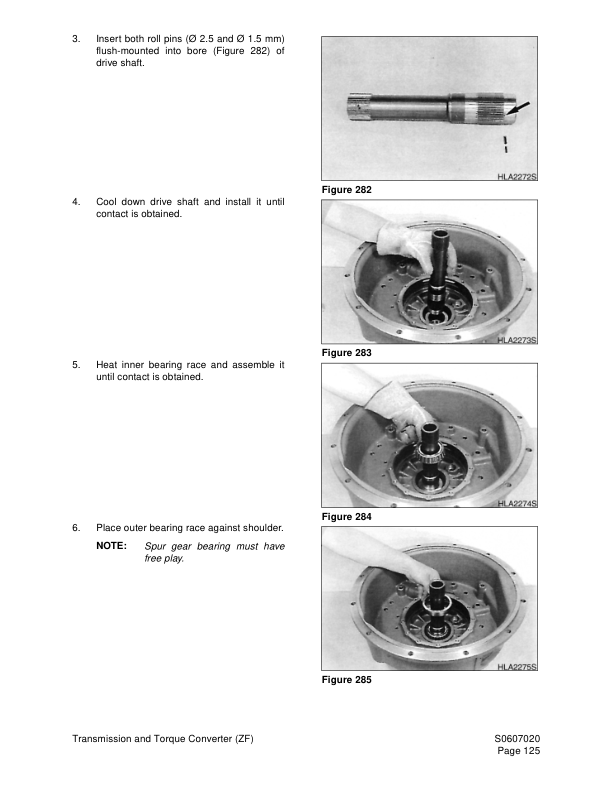 3. Insert both roll pins (Ø 2.5 and Ø 1.5 mm) flush-mounted into bore (Figure 282) of drive shaft.

HLA2272S

Figure 282

4. Cool down drive shaft and install it until contact is obtained.

HLA2273S

Figure 283

5. Heat inner bearing race and assemble it until contact is obtained.

HLA2274S

Figure 284

6. Place outer bearing race against shoulder.

NOTE: Spur gear bearing must have free play.

HLA2275S

Figure 285

Transmission and Torque Converter (ZF)

S0607020
Page 125