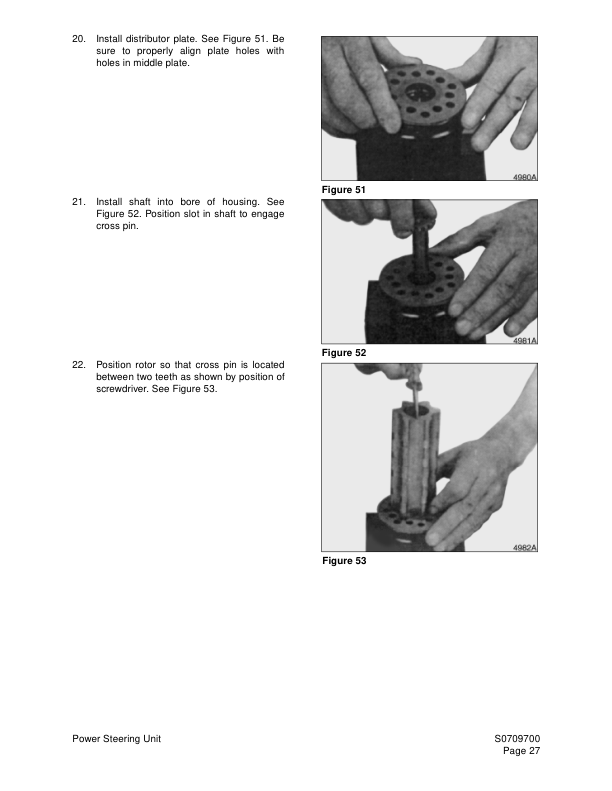 20. Install distributor plate. See Figure 51. Be sure to properly align plate holes with holes in middle plate.

4980A

Figure 51

21. Install shaft into bore of housing. See Figure 52. Position slot in shaft to engage cross pin.

4981A

Figure 52

22. Position rotor so that cross pin is located between two teeth as shown by position of screwdriver. See Figure 53.

4982A

Figure 53

Power Steering Unit

S0709700
Page 27