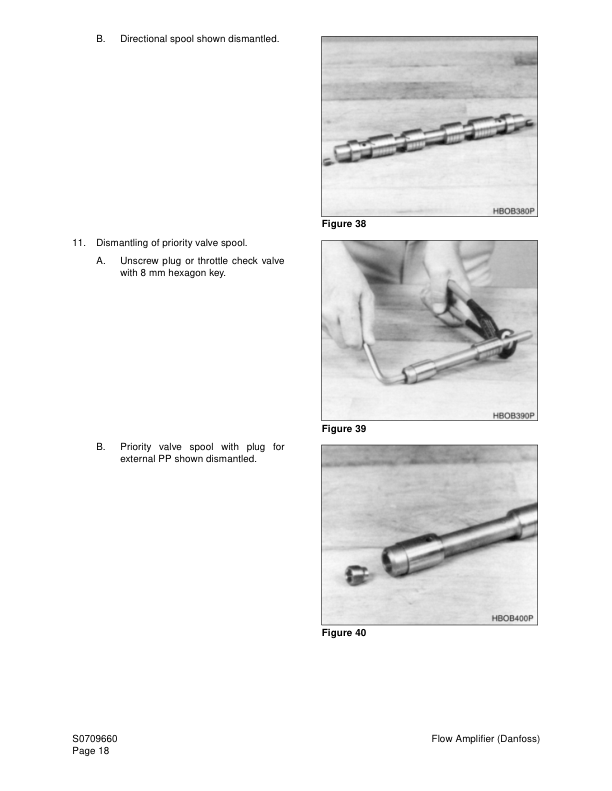 B. Directional spool shown dismantled.

HBOB380P

Figure 38

11. Dismantling of priority valve spool.

A. Unscrew plug or throttle check valve with 8 mm hexagon key.

HBOB390P

Figure 39

B. Priority valve spool with plug for external PP shown dismantled.

HBOB400P

Figure 40

S0709660
Page 18

Flow Amplifier (Danfoss)