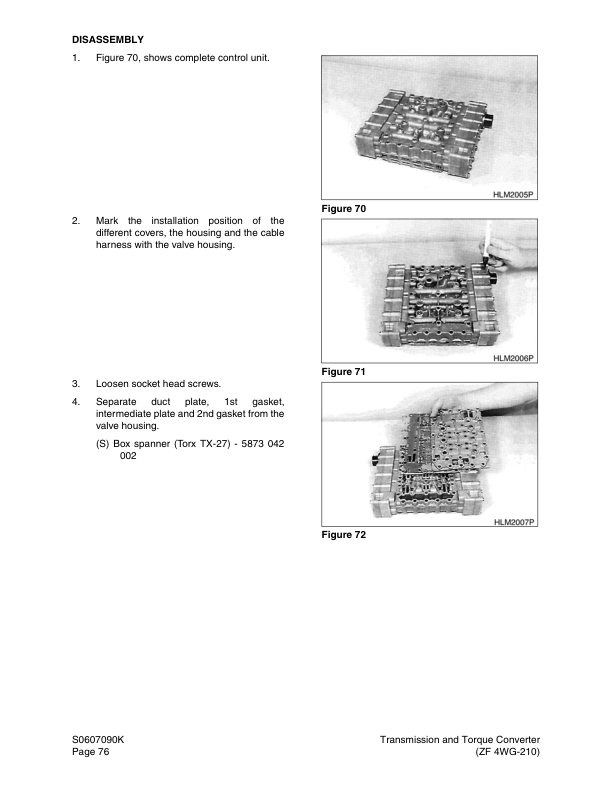 DISASSEMBLY

1. Figure 70, shows complete control unit.

HLM2005P

Figure 70

2. Mark the installation position of the different covers, the housing and the cable harness with the valve housing.

HLM2006P

Figure 71

3. Loosen socket head screws.

4. Separate duct plate, 1st gasket, intermediate plate and 2nd gasket from the valve housing.

(S) Box spanner (Torx TX-27) - 5873 042 002

HLM2007P

Figure 72

S0607090K
Page 76

Transmission and Torque Converter
(ZF 4WG-210)