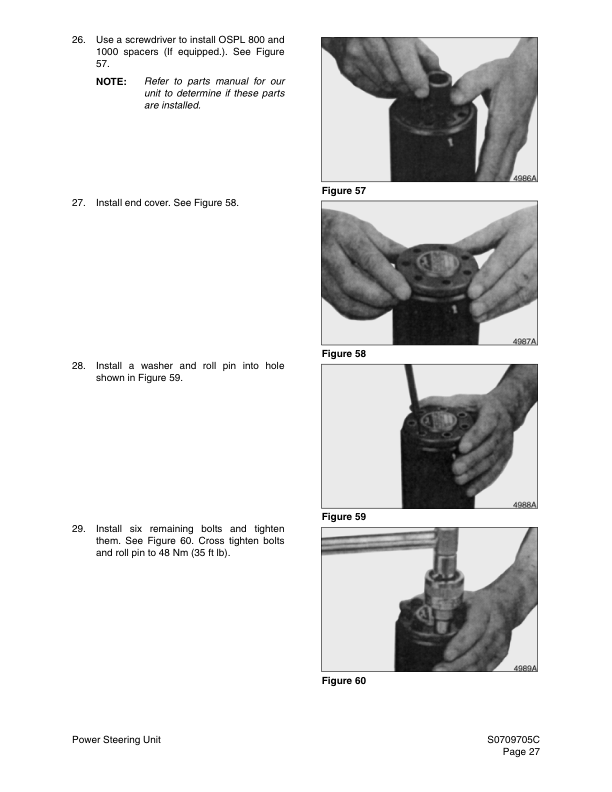 26. Use a screwdriver to install OSPL 800 and 1000 spacers (If equipped.). See Figure 57.

NOTE: Refer to parts manual for our unit to determine if these parts are installed.

4986A

Figure 57

27. Install end cover. See Figure 58.

4987A

Figure 58

28. Install a washer and roll pin into hole shown in Figure 59.

4988A

Figure 59

29. Install six remaining bolts and tighten them. See Figure 60. Cross tighten bolts and roll pin to 48 Nm (35 ft lb).

4989A

Figure 60

Power Steering Unit

S0709705C
Page 27