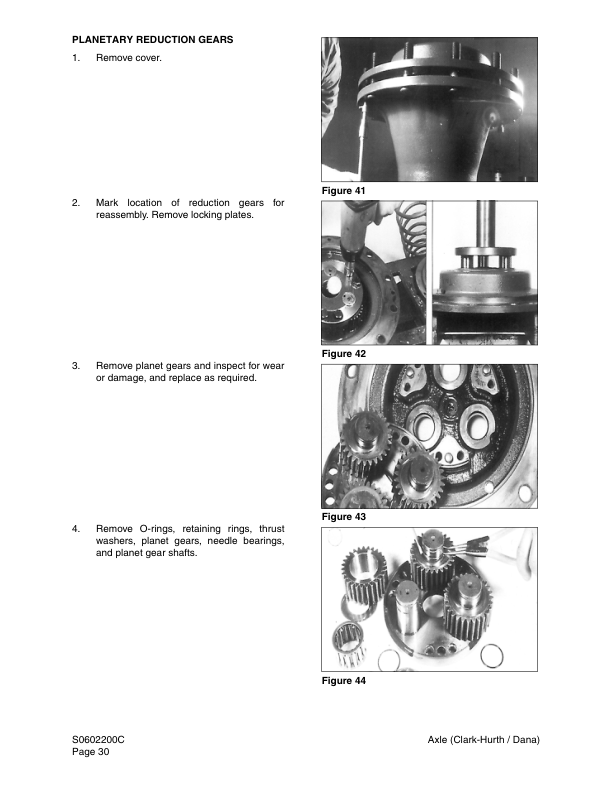 PLANETARY REDUCTION GEARS

1. Remove cover.

Figure 41

2. Mark location of reduction gears for reassembly. Remove locking plates.

Figure 42

3. Remove planet gears and inspect for wear or damage, and replace as required.

Figure 43

4. Remove O-rings, retaining rings, thrust washers, planet gears, needle bearings, and planet gear shafts.

Figure 44

S0602200C
Page 30

Axle (Clark-Hurth / Dana)