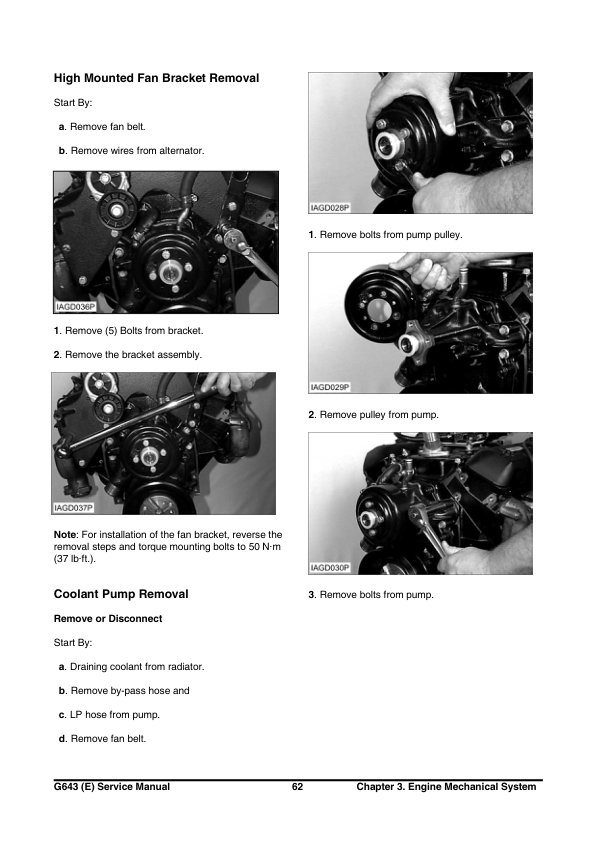 High Mounted Fan Bracket Removal

Start By:

a. Remove fan belt.

b. Remove wires from alternator.

IAGD036P

1. Remove (5) Bolts from bracket.

2. Remove the bracket assembly.

IAGD037P

Note: For installation of the fan bracket, reverse the removal steps and torque mounting bolts to 50 N·m (37 lb·ft.).

Coolant Pump Removal

Remove or Disconnect

Start By:

a. Draining coolant from radiator.

b. Remove by-pass hose and

c. LP hose from pump.

d. Remove fan belt.

IAGD028P

1. Remove bolts from pump pulley.

IAGD029P

2. Remove pulley from pump.

IAGD030P

3. Remove bolts from pump.

G643 (E) Service Manual 62 Chapter 3. Engine Mechanical System