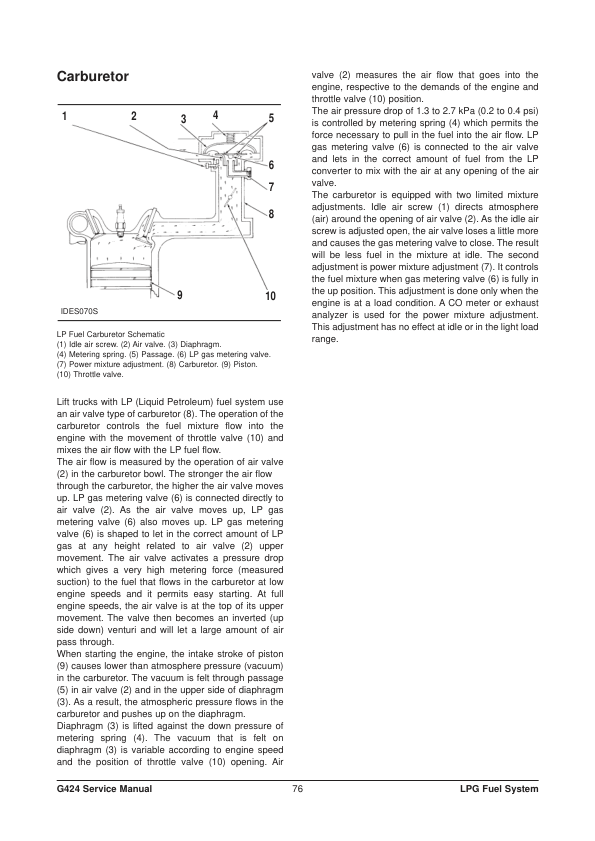 Carburetor

1 2 3 4 5 6 7 8 9 10

IDES070S

LP Fuel Carburetor Schematic
(1) Idle air screw. (2) Air valve. (3) Diaphragm.
(4) Metering spring. (5) Passage. (6) LP gas metering valve.
(7) Power mixture adjustment. (8) Carburetor. (9) Piston.
(10) Throttle valve.

Lift trucks with LP (Liquid Petroleum) fuel system use an air valve type of carburetor (8). The operation of the carburetor controls the fuel mixture flow into the engine with the movement of throttle valve (10) and mixes the air flow with the LP fuel flow.
The air flow is measured by the operation of air valve (2) in the carburetor bowl. The stronger the air flow through the carburetor, the higher the air valve moves up. LP gas metering valve (6) is connected directly to air valve (2). As the air valve moves up, LP gas metering valve (6) also moves up. LP gas metering valve (6) is shaped to let in the correct amount of LP gas at any height related to air valve (2) upper movement. The air valve activates a pressure drop which gives a very high metering force (measured suction) to the fuel that flows in the carburetor at low engine speeds and it permits easy starting. At full engine speeds, the air valve is at the top of its upper movement. The valve then becomes an inverted (up side down) venturi and will let a large amount of air pass through.
When starting the engine, the intake stroke of piston (9) causes lower than atmosphere pressure (vacuum) in the carburetor. The vacuum is felt through passage (5) in air valve (2) and in the upper side of diaphragm (3). As a result, the atmospheric pressure flows in the carburetor and pushes up on the diaphragm.
Diaphragm (3) is lifted against the down pressure of metering spring (4). The vacuum that is felt on diaphragm (3) is variable according to engine speed and the position of throttle valve (10) opening. Air valve (2) measures the air flow that goes into the engine, respective to the demands of the engine and throttle valve (10) position.
The air pressure drop of 1.3 to 2.7 kPa (0.2 to 0.4 psi) is controlled by metering spring (4) which permits the force necessary to pull in the fuel into the air flow. LP gas metering valve (6) is connected to the air valve and lets in the correct amount of fuel from the LP converter to mix with the air at any opening of the air valve.
The carburetor is equipped with two limited mixture adjustments. Idle air screw (1) directs atmosphere (air) around the opening of air valve (2). As the idle air screw is adjusted open, the air valve loses a little more and causes the gas metering valve to close. The result will be less fuel in the mixture at idle. The second adjustment is power mixture adjustment (7). It controls the fuel mixture when gas metering valve (6) is fully in the up position. This adjustment is done only when the engine is at a load condition. A CO meter or exhaust analyzer is used for the power mixture adjustment. This adjustment has no effect at idle or in the light load range.

G424 Service Manual 76 LPG Fuel System