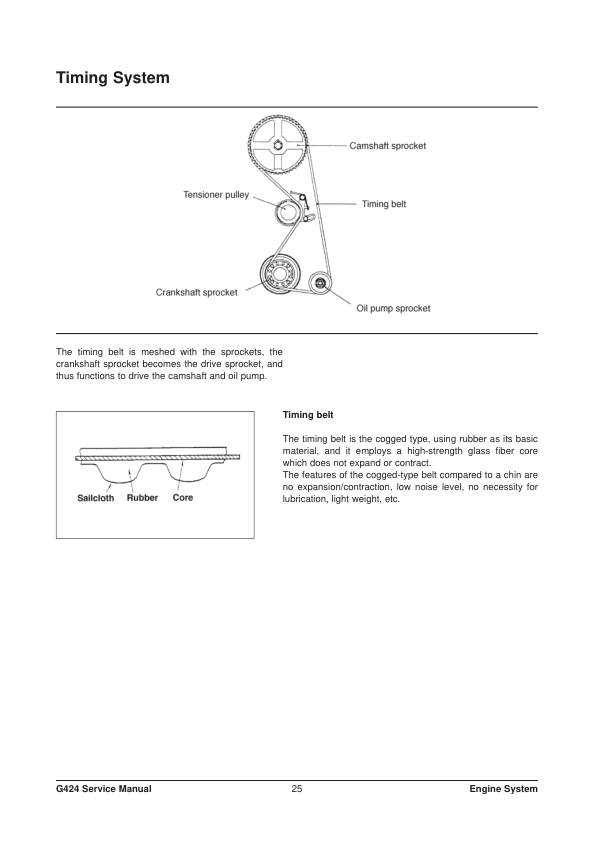 Timing System

Camshaft sprocket
Tensioner pulley
Timing belt
Crankshaft sprocket
Oil pump sprocket

The timing belt is meshed with the sprockets, the crankshaft sprocket becomes the drive sprocket, and thus functions to drive the camshaft and oil pump.

Sailcloth Rubber Core

Timing belt

The timing belt is the cogged type, using rubber as its basic material, and it employs a high-strength glass fiber core which does not expand or contract.
The features of the cogged-type belt compared to a chin are no expansion/contraction, low noise level, no necessity for lubrication, light weight, etc.

G424 Service Manual 25 Engine System