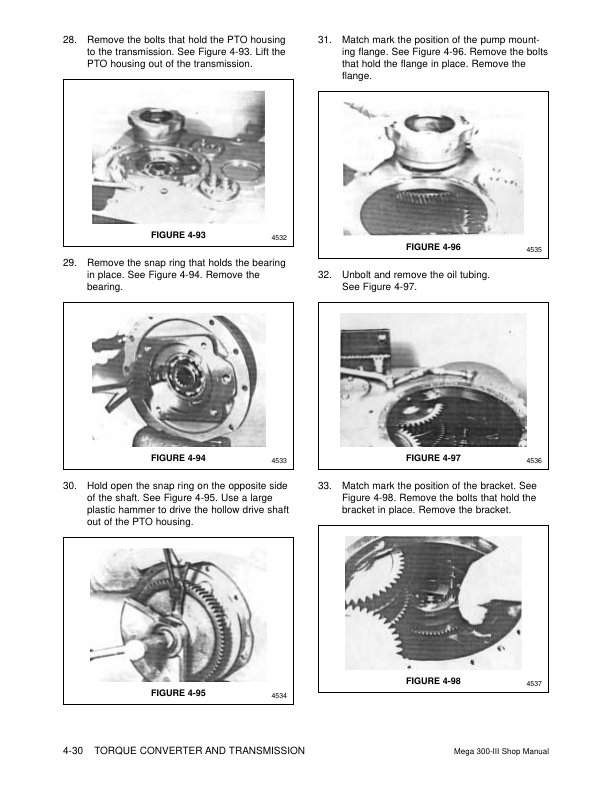 28. Remove the bolts that hold the PTO housing to the transmission. See Figure 4-93. Lift the PTO housing out of the transmission.

FIGURE 4-93 4532

29. Remove the snap ring that holds the bearing in place. See Figure 4-94. Remove the bearing.

FIGURE 4-94 4533

30. Hold open the snap ring on the opposite side of the shaft. See Figure 4-95. Use a large plastic hammer to drive the hollow drive shaft out of the PTO housing.

FIGURE 4-95 4534

31. Match mark the position of the pump mounting flange. See Figure 4-96. Remove the bolts that hold the flange in place. Remove the flange.

FIGURE 4-96 4535

32. Unbolt and remove the oil tubing. See Figure 4-97.

FIGURE 4-97 4536

33. Match mark the position of the bracket. See Figure 4-98. Remove the bolts that hold the bracket in place. Remove the bracket.

FIGURE 4-98 4537

4-30 TORQUE CONVERTER AND TRANSMISSION

Mega 300-III Shop Manual