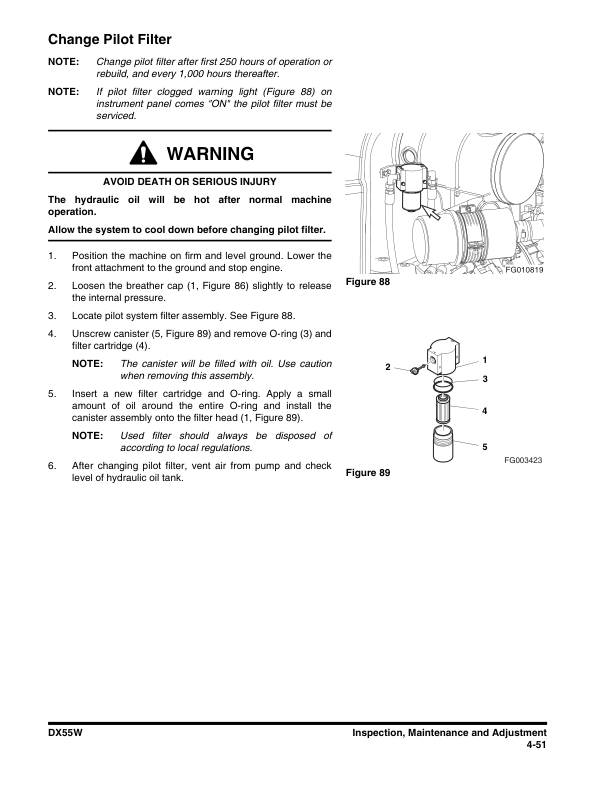 Change Pilot Filter

NOTE: Change pilot filter after first 250 hours of operation or rebuild, and every 1,000 hours thereafter.

NOTE: If pilot filter clogged warning light (Figure 88) on instrument panel comes "ON" the pilot filter must be serviced.

WARNING

AVOID DEATH OR SERIOUS INJURY

The hydraulic oil will be hot after normal machine operation.

Allow the system to cool down before changing pilot filter.

1. Position the machine on firm and level ground. Lower the front attachment to the ground and stop engine.

2. Loosen the breather cap (1, Figure 86) slightly to release the internal pressure.

3. Locate pilot system filter assembly. See Figure 88.

4. Unscrew canister (5, Figure 89) and remove O-ring (3) and filter cartridge (4).

NOTE: The canister will be filled with oil. Use caution when removing this assembly.

5. Insert a new filter cartridge and O-ring. Apply a small amount of oil around the entire O-ring and install the canister assembly onto the filter head (1, Figure 89).

NOTE: Used filter should always be disposed of according to local regulations.

6. After changing pilot filter, vent air from pump and check level of hydraulic oil tank.

FG010819

Figure 88

2
1
3
4
5

FG003423

Figure 89

DX55W

Inspection, Maintenance and Adjustment
4-51