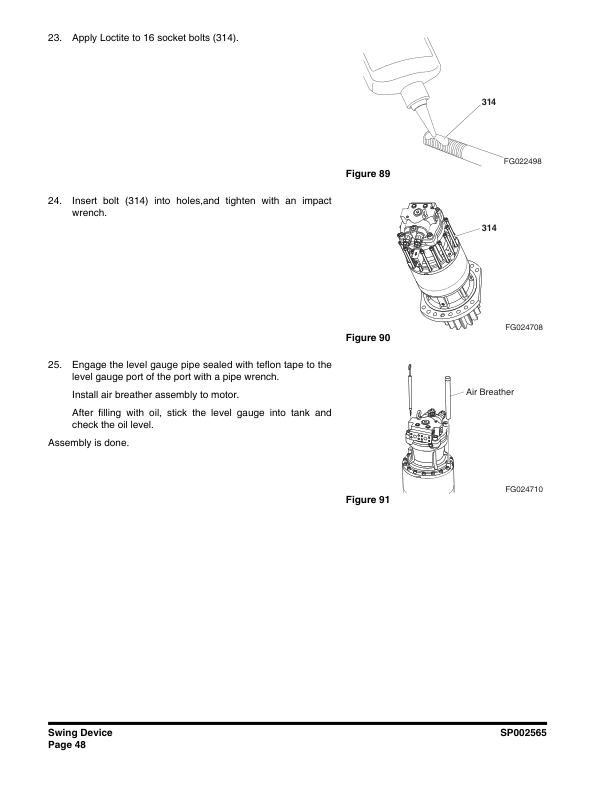 23. Apply Loctite to 16 socket bolts (314).

314

FG022498

Figure 89

24. Insert bolt (314) into holes,and tighten with an impact wrench.

314

FG024708

Figure 90

25. Engage the level gauge pipe sealed with teflon tape to the level gauge port of the port with a pipe wrench.

Install air breather assembly to motor.

After filling with oil, stick the level gauge into tank and check the oil level.

Assembly is done.

Air Breather

FG024710

Figure 91

Swing Device
Page 48

SP002565