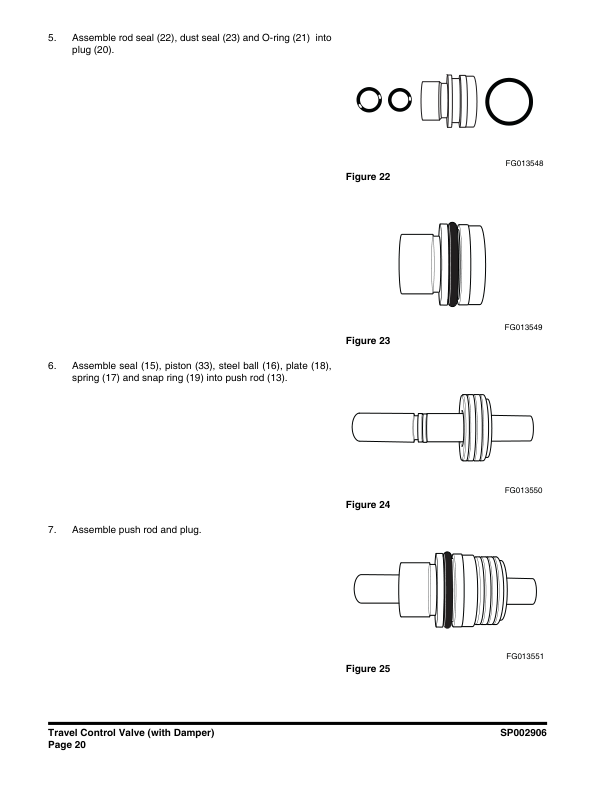 5. Assemble rod seal (22), dust seal (23) and O-ring (21) into plug (20).

FG013548

Figure 22

FG013549

Figure 23

6. Assemble seal (15), piston (33), steel ball (16), plate (18), spring (17) and snap ring (19) into push rod (13).

FG013550

Figure 24

7. Assemble push rod and plug.

FG013551

Figure 25

Travel Control Valve (with Damper)
Page 20

SP002906