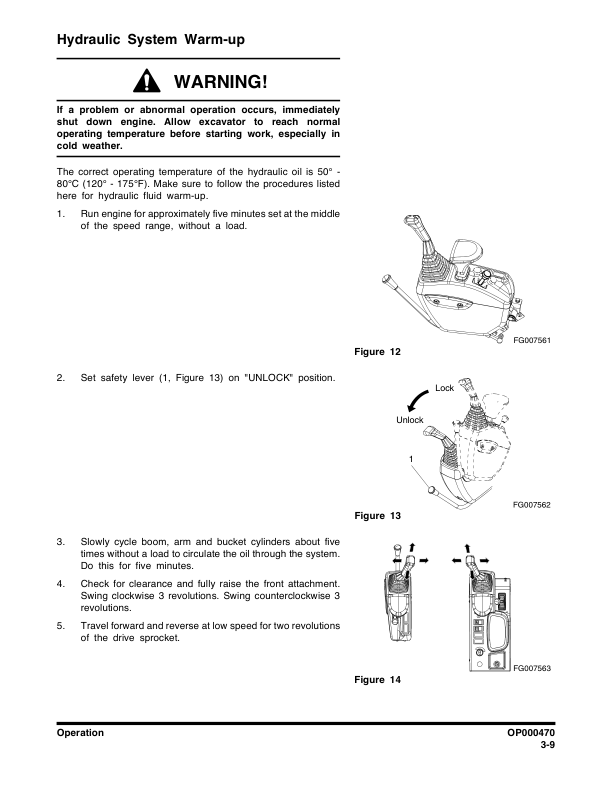 Hydraulic System Warm-up

WARNING!

If a problem or abnormal operation occurs, immediately shut down engine. Allow excavator to reach normal operating temperature before starting work, especially in cold weather.

The correct operating temperature of the hydraulic oil is 50° - 80°C (120° - 175°F). Make sure to follow the procedures listed here for hydraulic fluid warm-up.

1. Run engine for approximately five minutes set at the middle of the speed range, without a load.

FG007561

Figure 12

2. Set safety lever (1, Figure 13) on "UNLOCK" position.

Lock

Unlock

1

FG007562

Figure 13

3. Slowly cycle boom, arm and bucket cylinders about five times without a load to circulate the oil through the system. Do this for five minutes.

4. Check for clearance and fully raise the front attachment. Swing clockwise 3 revolutions. Swing counterclockwise 3 revolutions.

5. Travel forward and reverse at low speed for two revolutions of the drive sprocket.

FG007563

Figure 14

Operation

OP000470
3-9