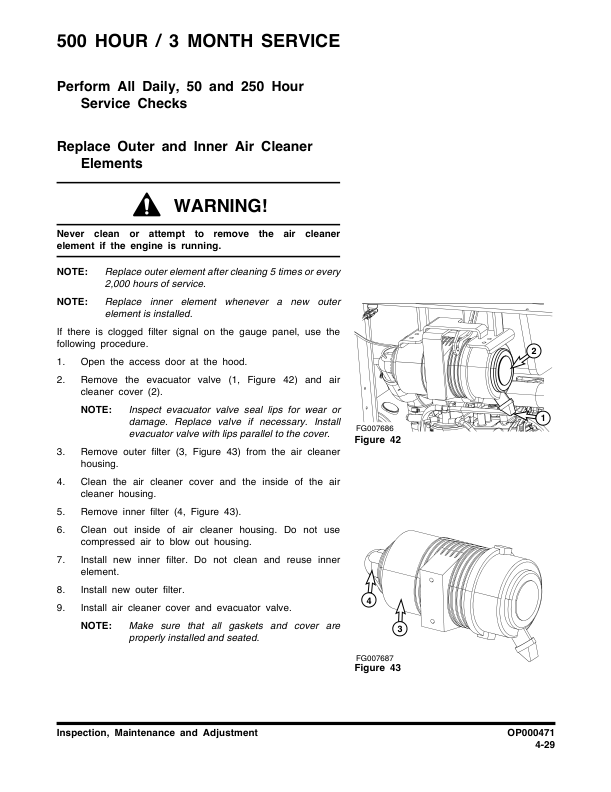 500 HOUR / 3 MONTH SERVICE

Perform All Daily, 50 and 250 Hour Service Checks

Replace Outer and Inner Air Cleaner Elements

WARNING!

Never clean or attempt to remove the air cleaner element if the engine is running.

NOTE: Replace outer element after cleaning 5 times or every 2,000 hours of service.

NOTE: Replace inner element whenever a new outer element is installed.

If there is clogged filter signal on the gauge panel, use the following procedure.

1. Open the access door at the hood.

2. Remove the evacuator valve (1, Figure 42) and air cleaner cover (2).

NOTE: Inspect evacuator valve seal lips for wear or damage. Replace valve if necessary. Install evacuator valve with lips parallel to the cover.

3. Remove outer filter (3, Figure 43) from the air cleaner housing.

4. Clean the air cleaner cover and the inside of the air cleaner housing.

5. Remove inner filter (4, Figure 43).

6. Clean out inside of air cleaner housing. Do not use compressed air to blow out housing.

7. Install new inner filter. Do not clean and reuse inner element.

8. Install new outer filter.

9. Install air cleaner cover and evacuator valve.

NOTE: Make sure that all gaskets and cover are properly installed and seated.

2
1
FG007686
Figure 42

4
3
FG007687
Figure 43

Inspection, Maintenance and Adjustment

OP000471
4-29